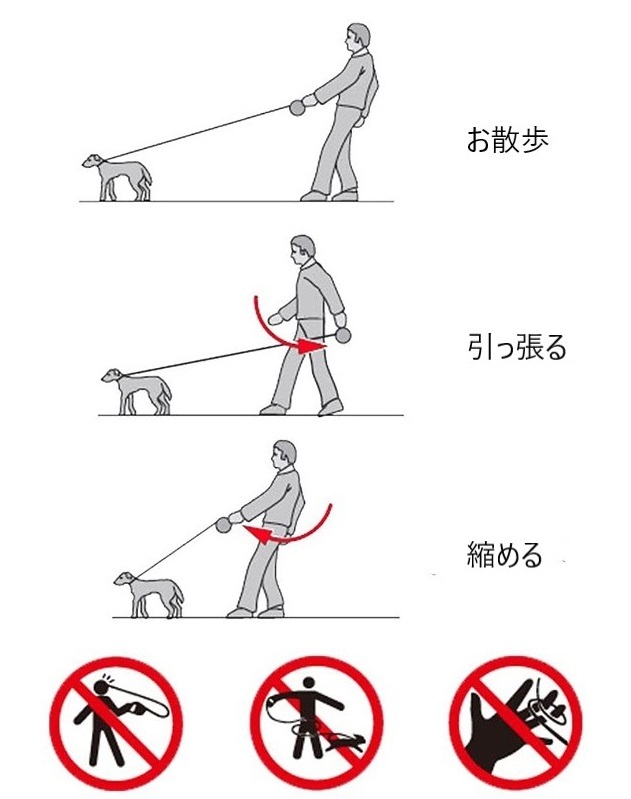 お散歩

引っ張る

縮める