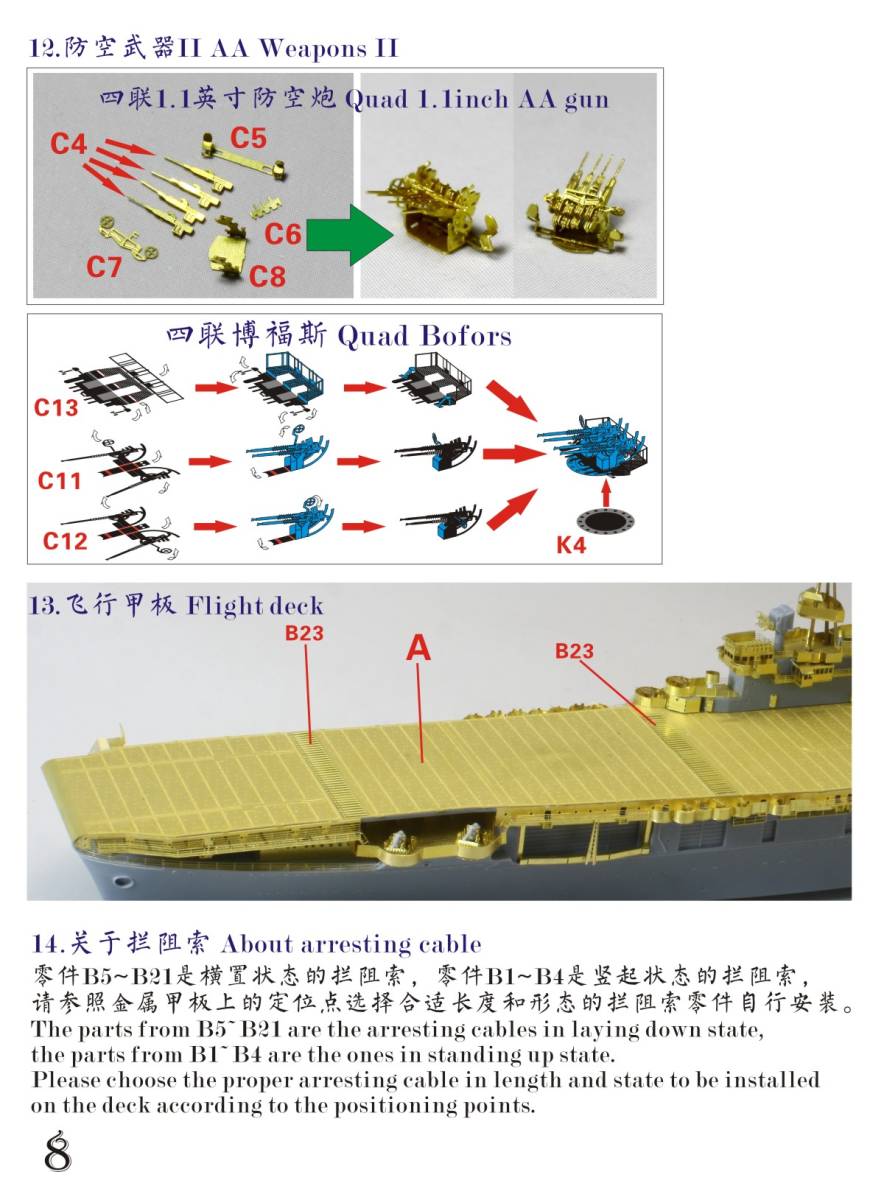 12.防空武器II AA Weapons II

四联1.1英寸防空炮 Quad 1.1inch AA gun

C4
C5
C6
C7
C8

四联博福斯 Quad Bofors

C13
C11
C12
K4

13.飞行甲板 Flight deck

B23
A
B23

14.关于拦阻索 About arresting cable

零件B5~B21是横置状态的拦阻索，零件B1~B4是竖起状态的拦阻索，请参照金属甲板上的定位点选择合适长度和形态的拦阻索零件自行安装。

The parts from B5~B21 are the arresting cables in laying down state, the parts from B1~B4 are the ones in standing up state.

Please choose the proper arresting cable in length and state to be installed on the deck according to the positioning points.

8