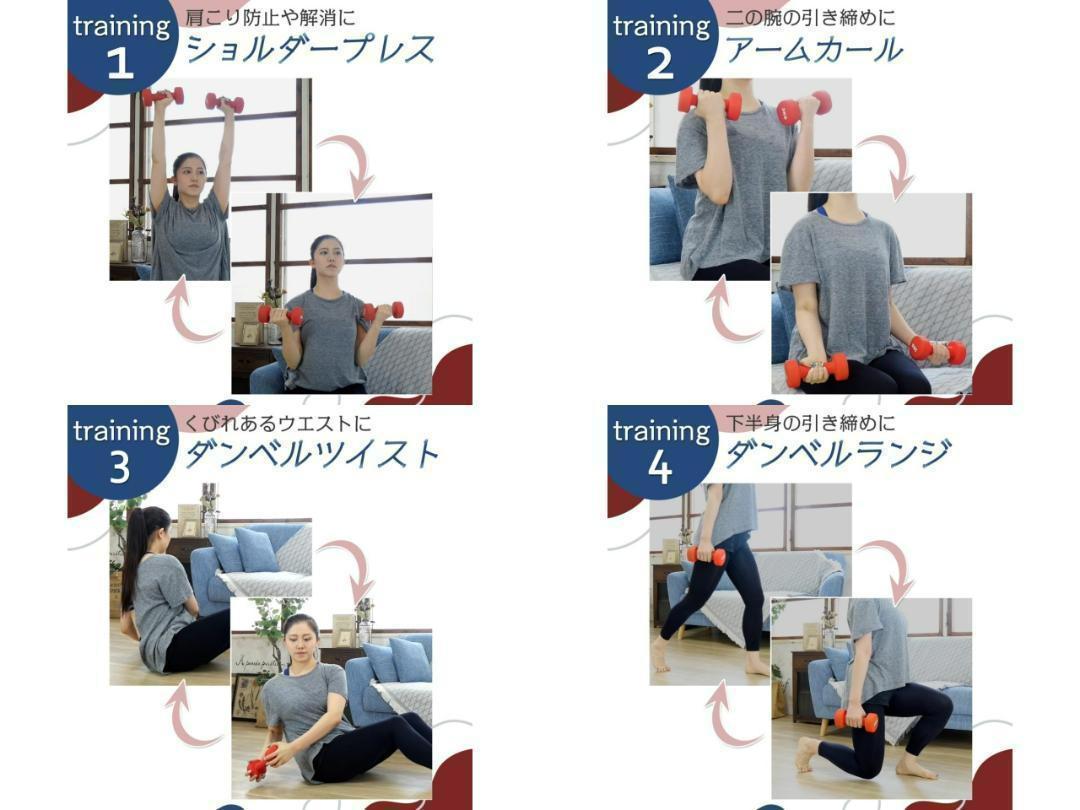 training
1
肩こり防止や解消に
ショルダープレス

training
2
二の腕の引き締めに
アームカール

training
3
くびれあるウエストに
ダンベルツイスト

training
4
下半身の引き締めに
ダンベルランジ