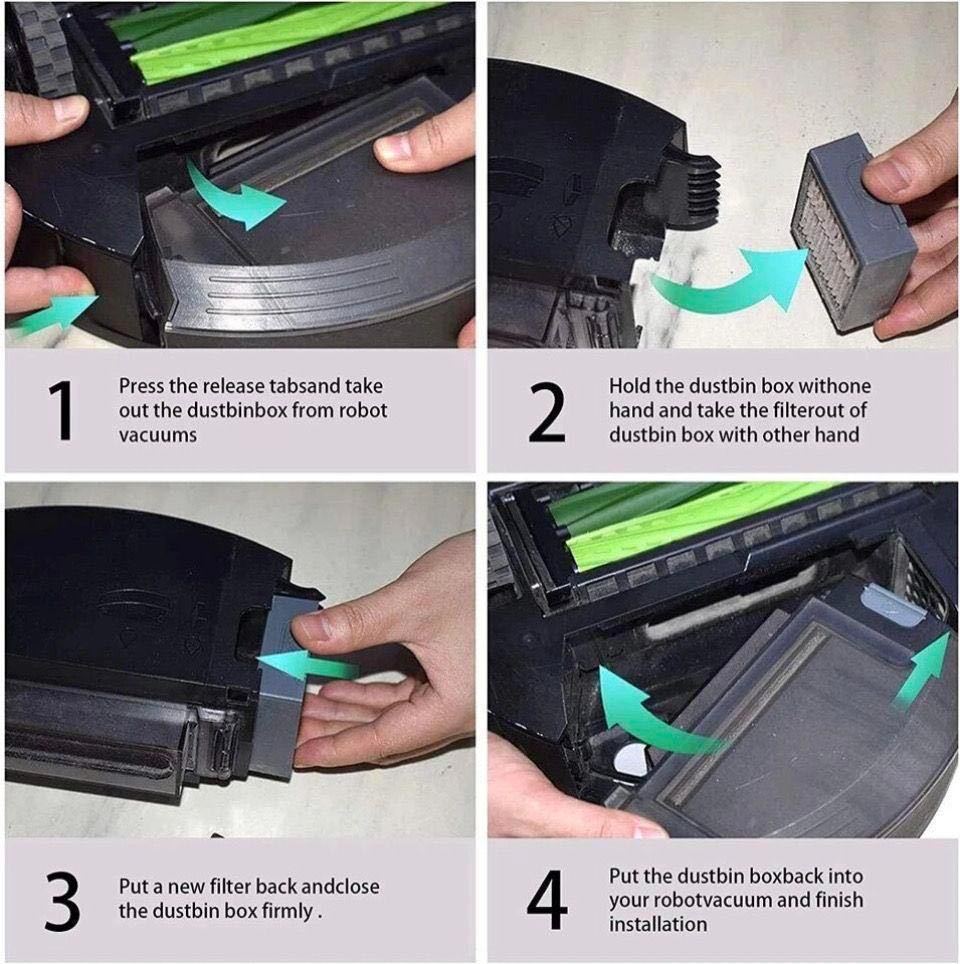 1
Press the release tabsand take out the dustbinbox from robot vacuums

2
Hold the dustbin box withone hand and take the filterout of dustbin box with other hand

3
Put a new filter back andclose the dustbin box firmly .

4
Put the dustbin boxback into your robotvacuum and finish installation