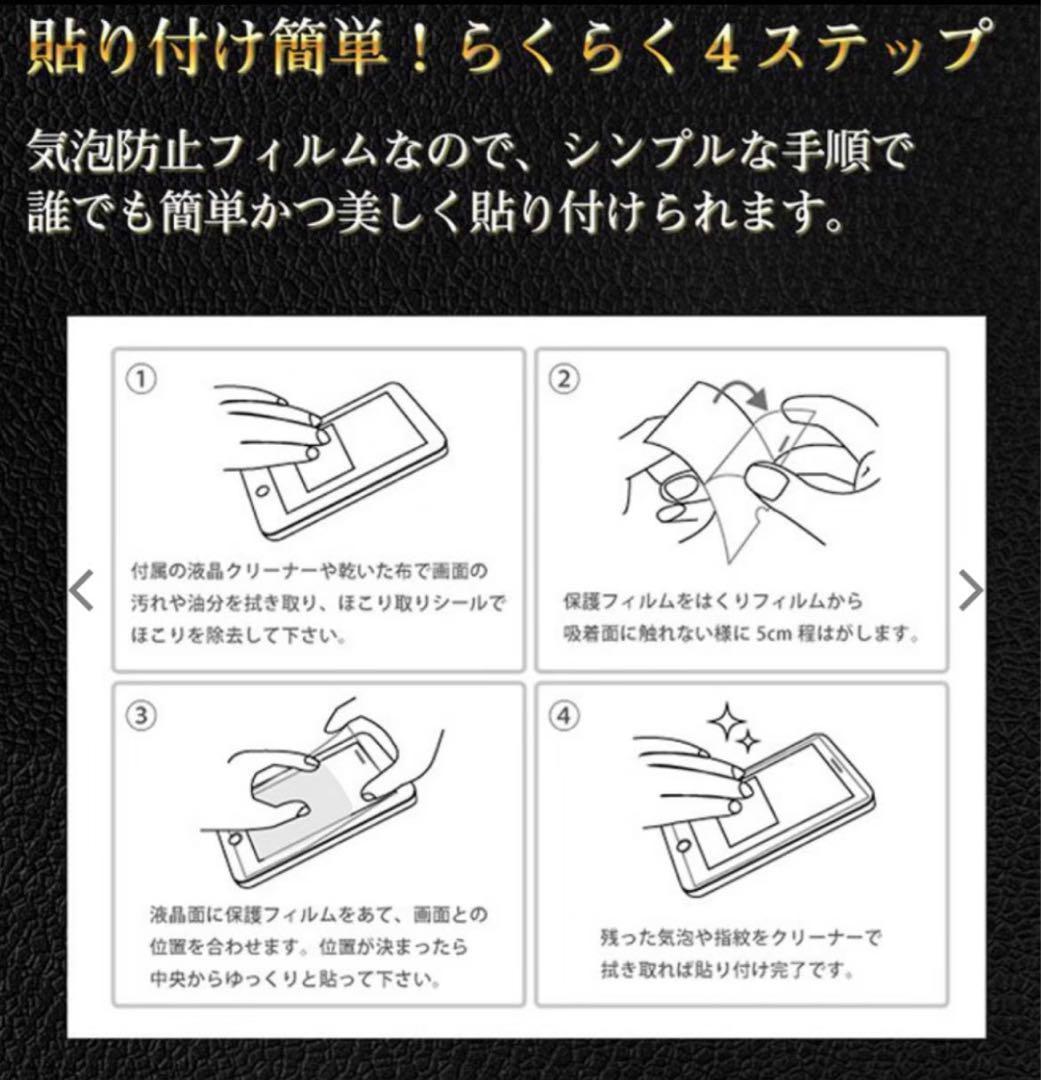 貼り付け簡単！らくらく４ステップ

気泡防止フィルムなので、シンプルな手順で誰でも簡単かつ美しく貼り付けられます。

①
付属の液晶クリーナーや乾いた布で画面の汚れや油分を拭き取り、ほこり取りシールでほこりを除去して下さい。

②
保護フィルムをはくりフィルムから吸着面に触れない様に 5cm 程はがします。

③
液晶面に保護フィルムをあて、画面との位置を合わせます。位置が決まったら中央からゆっくりと貼って下さい。

④
残った気泡や指紋をクリーナーで拭き取れば貼り付け完了です。