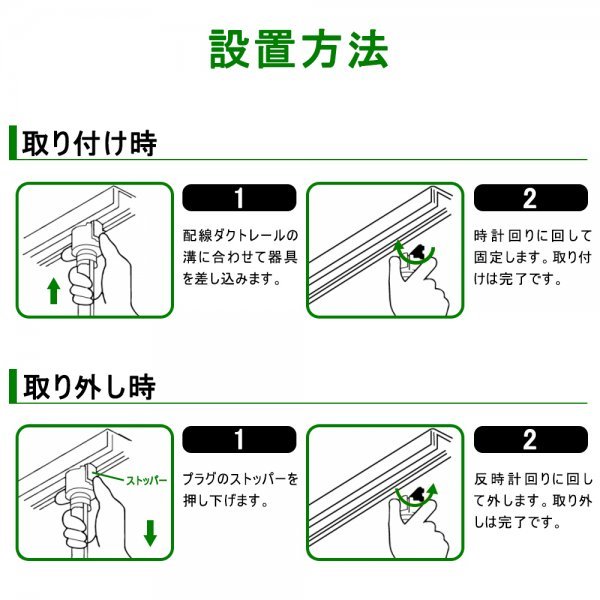 設置方法

取り付け時

1

配線ダクトレールの溝に合わせて器具を差し込みます。

2

時計回りに回して固定します。取り付けは完了です。

取り外し時

ストッパー

1

プラグのストッパーを押し下げます。

2

反時計回りに回して外します。取り外しは完了です。