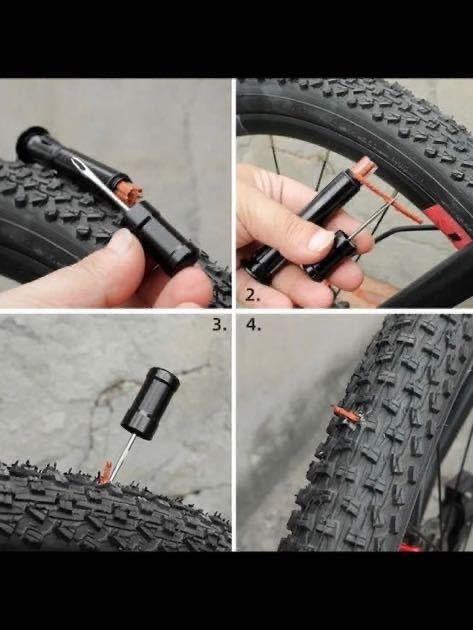 2.

3.

4.