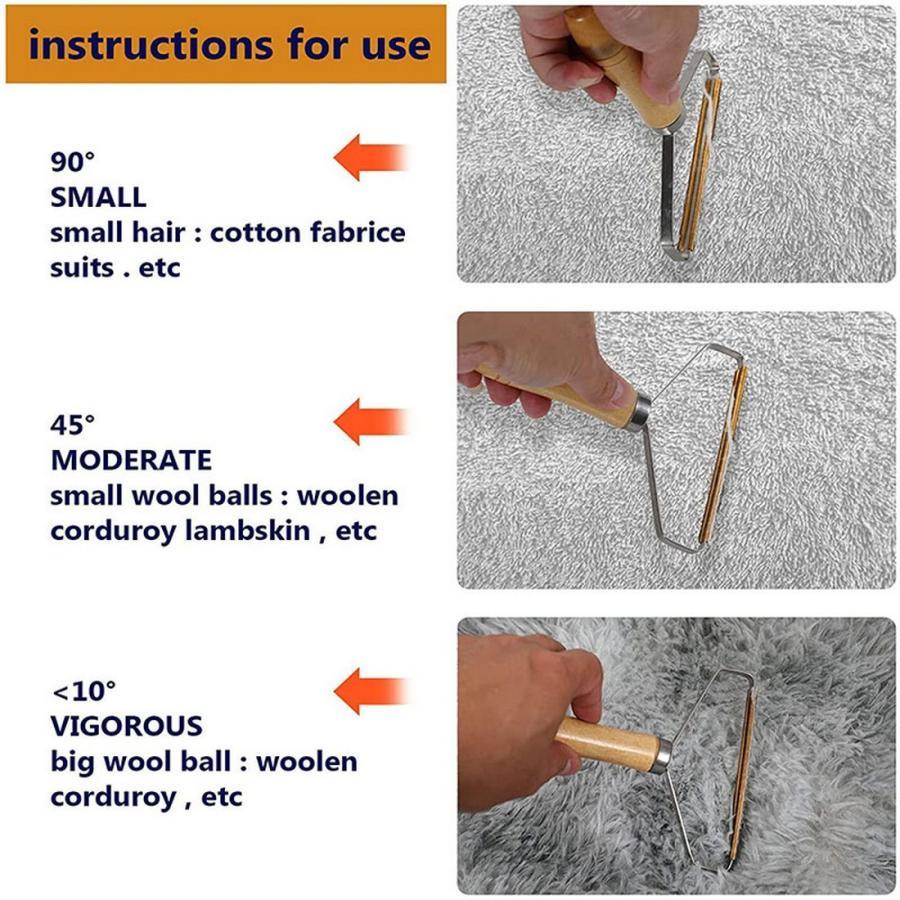 instructions for use

90°
SMALL
small hair : cotton fabrice suits . etc

45°
MODERATE
small wool balls : woolen corduroy lambskin , etc

<10°
VIGOROUS
big wool ball : woolen corduroy , etc