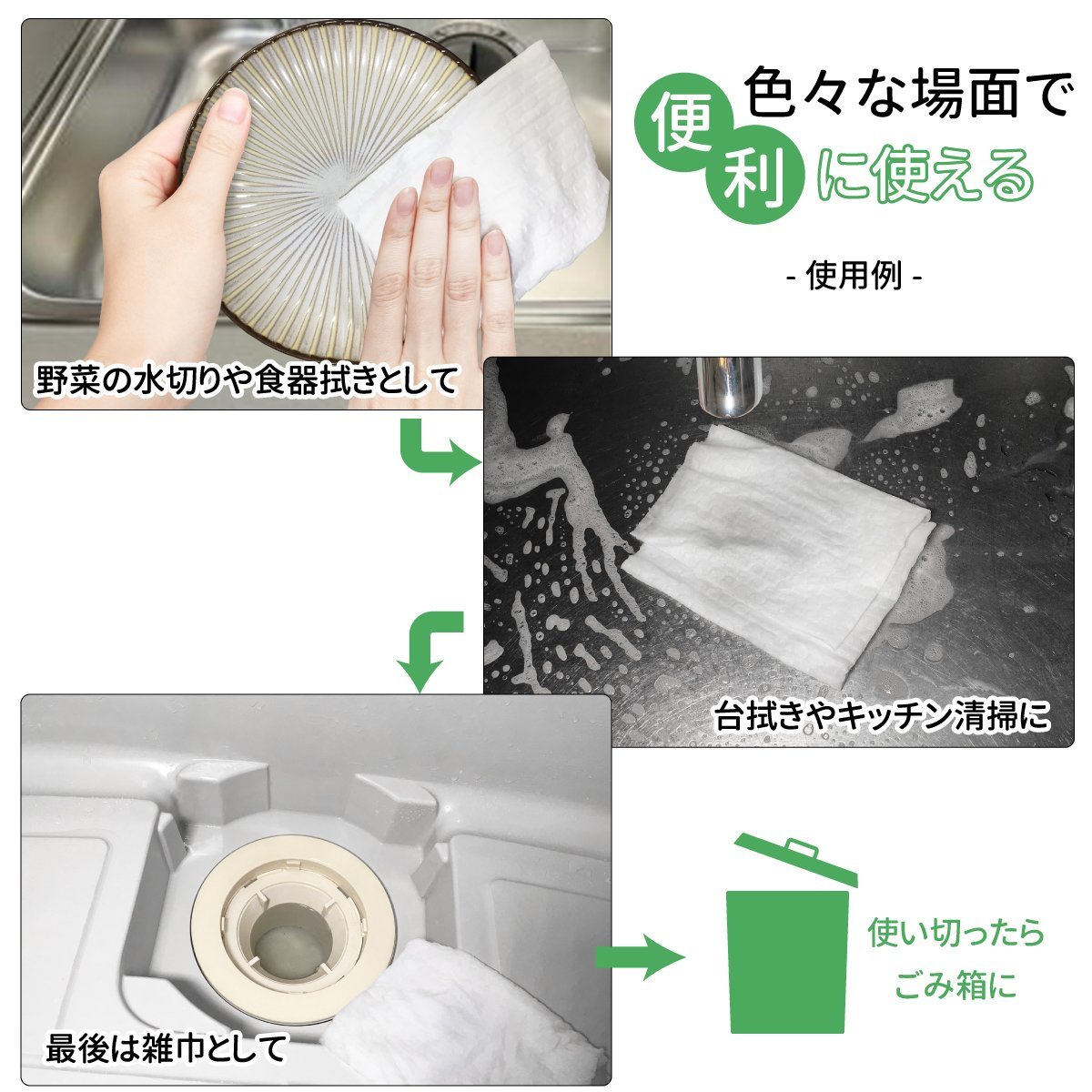 色々な場面で
便利に使える

- 使用例 -

野菜の水切りや食器拭きとして

台拭きやキッチン清掃に

最後は雑巾として

使い切ったら
ごみ箱に