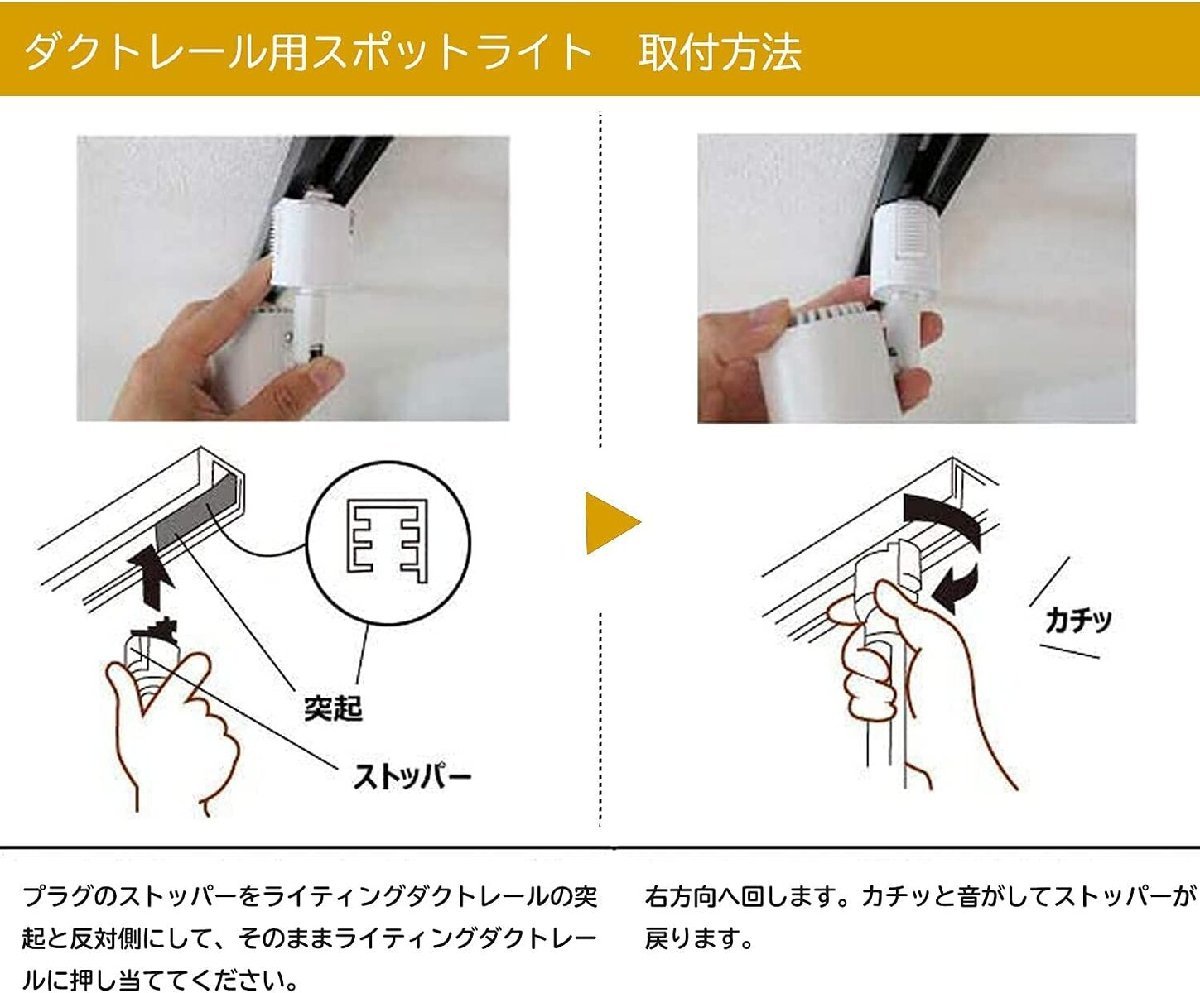 ダクトレール用スポットライト　取付方法

突起

ストッパー

カチッ

プラグのストッパーをライティングダクトレールの突起と反対側にして、そのままライティングダクトレールに押し当ててください。

右方向へ回します。カチッと音がしてストッパーが戻ります。