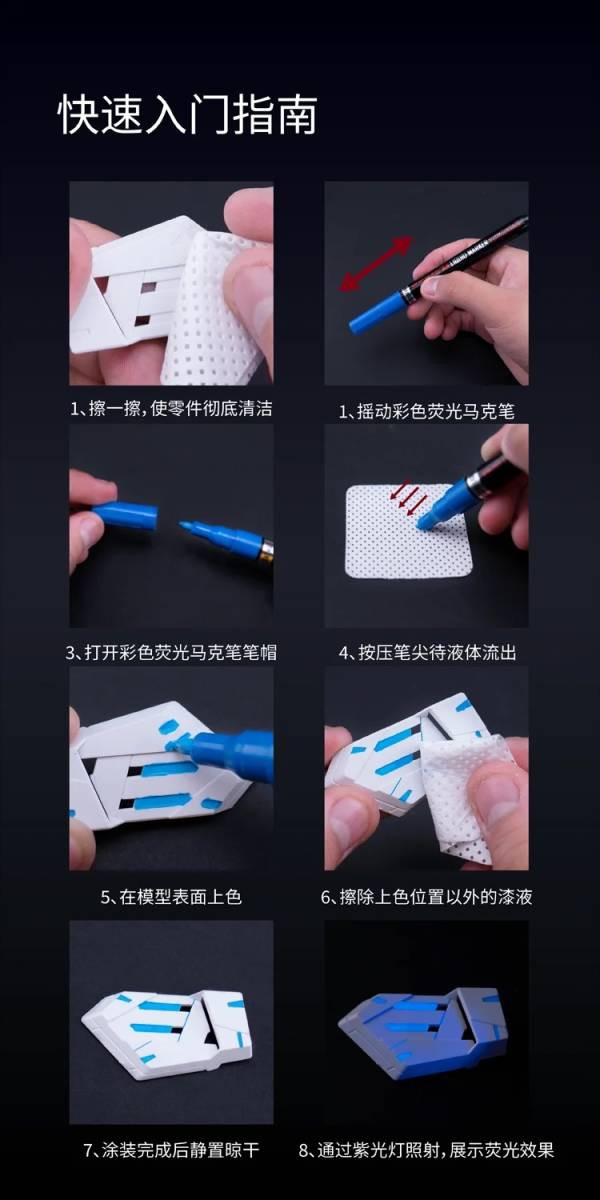 快速入门指南

1、擦一擦，使零件彻底清洁

1、摇动彩色荧光马克笔

3、打开彩色荧光马克笔笔帽

4、按压笔尖待液体流出

5、在模型表面上色

6、擦除上色位置以外的漆液

7、涂装完成后静置晾干

8、通过紫光灯照射，展示荧光效果