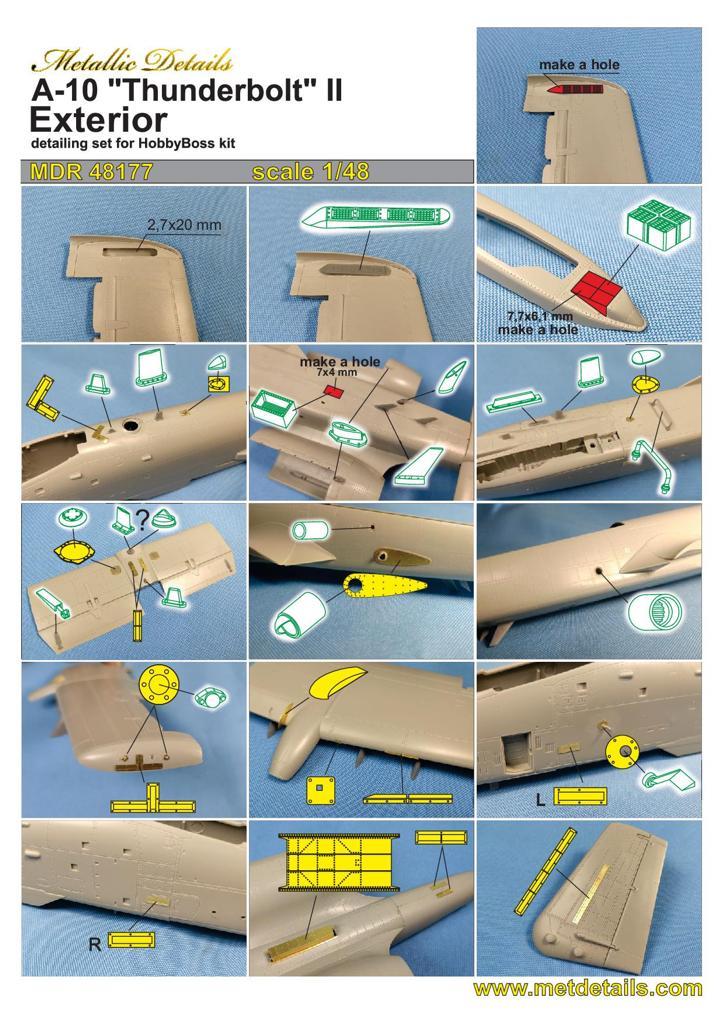 Metallic Details
A-10 "Thunderbolt" II
Exterior
detailing set for HobbyBoss kit
MDR 48177
scale 1/48

make a hole

2,7x20 mm

7,7x6,1 mm
make a hole

make a hole
7x4 mm

?

L

R

www.metdetails.com