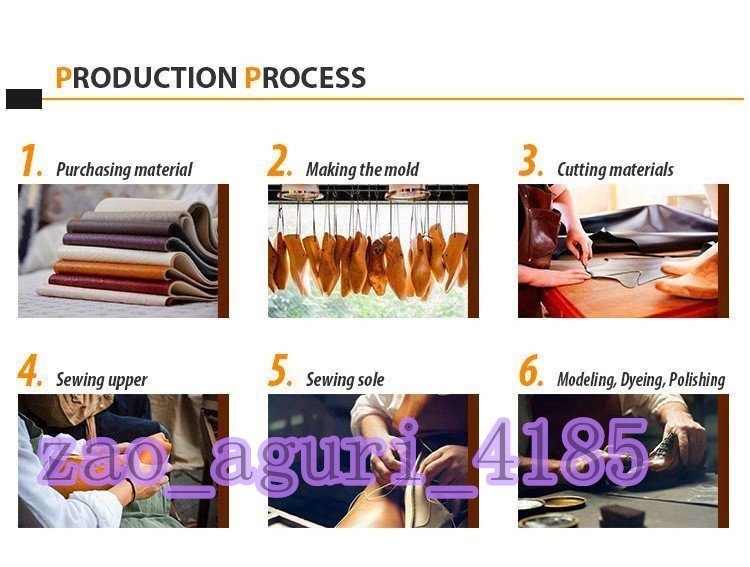 PRODUCTION PROCESS

1. Purchasing material

2. Making the mold

3. Cutting materials

4. Sewing upper

5. Sewing sole

6. Modeling, Dyeing, Polishing

zao_aguri_4185