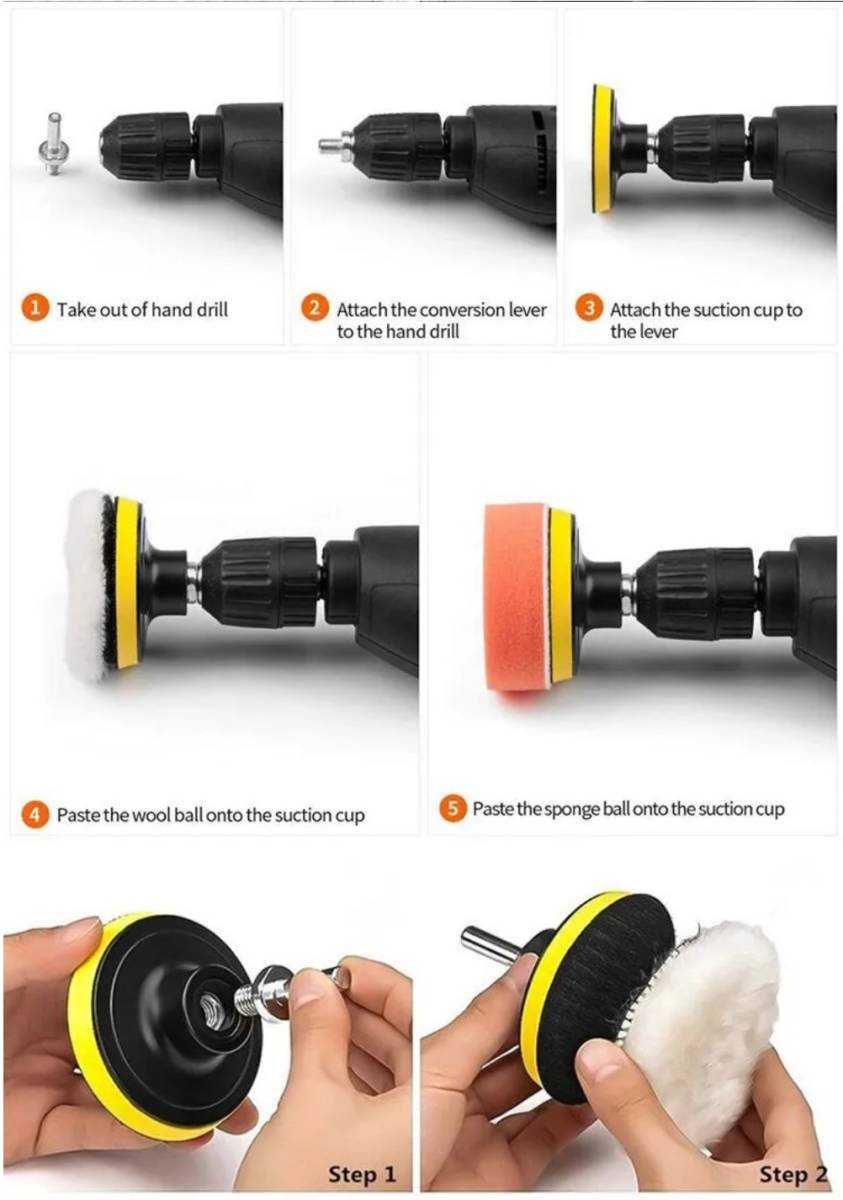 1 Take out of hand drill

2 Attach the conversion lever to the hand drill

3 Attach the suction cup to the lever

4 Paste the wool ball onto the suction cup

5 Paste the sponge ball onto the suction cup

Step 1

Step 2