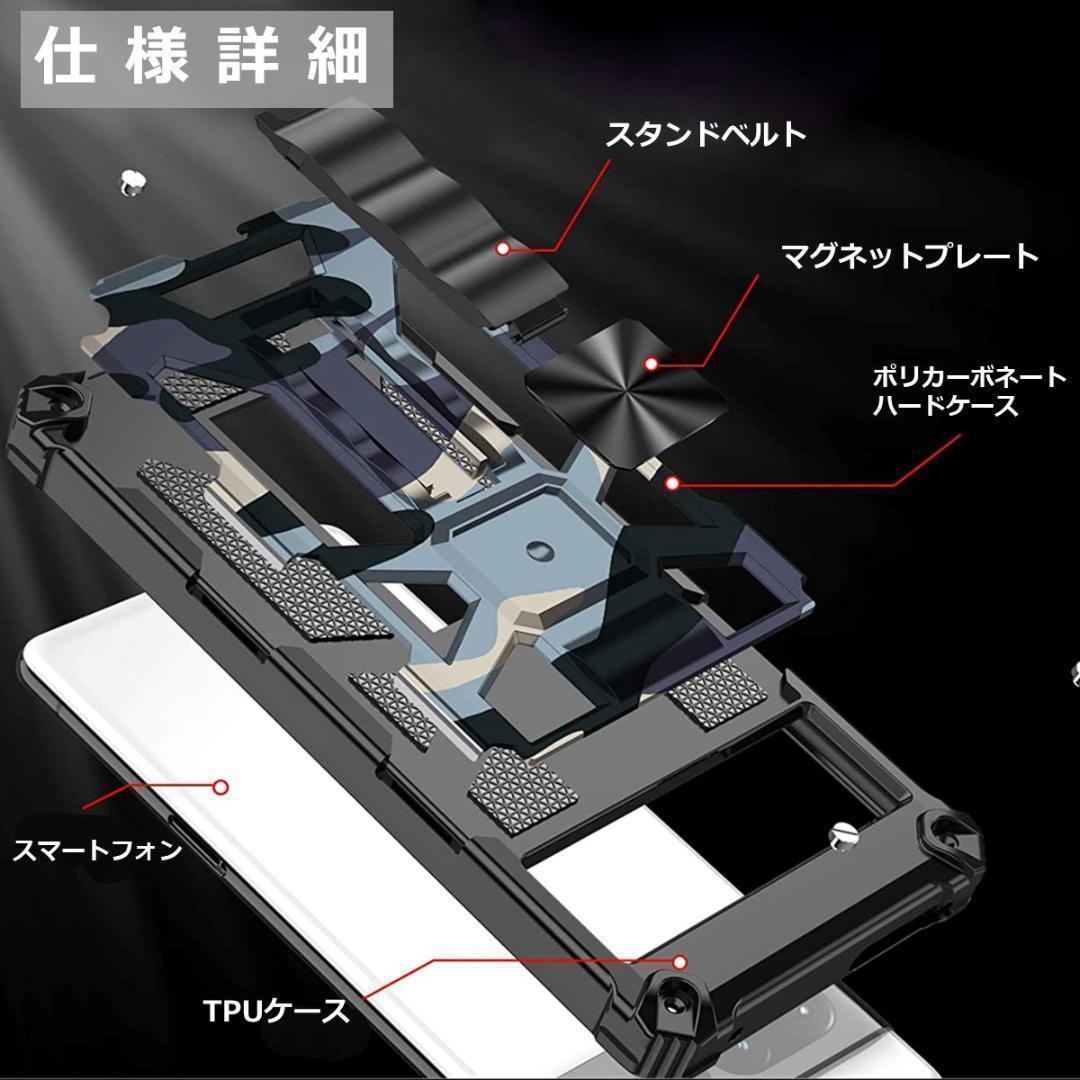 仕様詳細

スタンドベルト

マグネットプレート

ポリカーボネート
ハードケース

スマートフォン

TPUケース