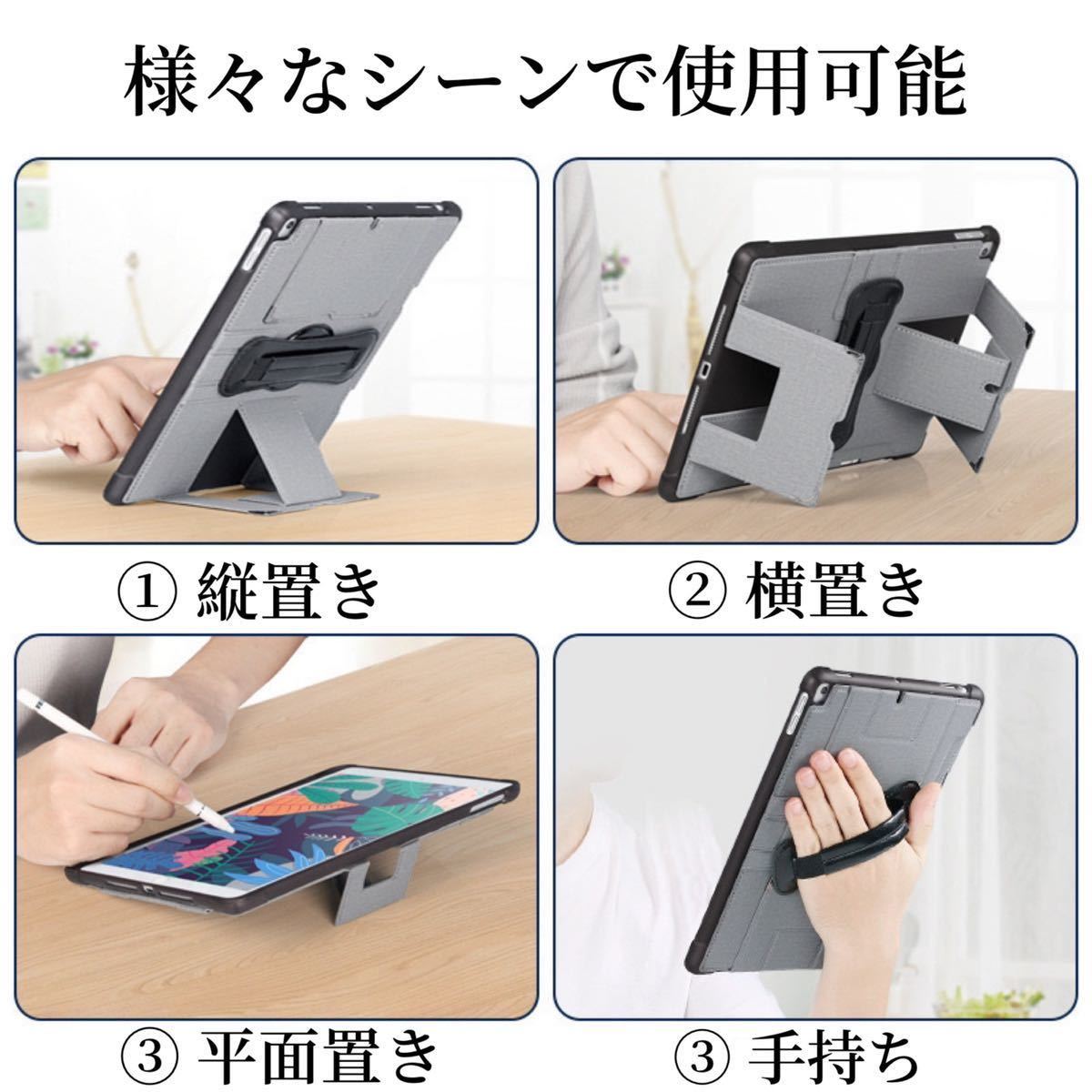 様々なシーンで使用可能

① 縦置き

② 横置き

③ 平面置き

③ 手持ち