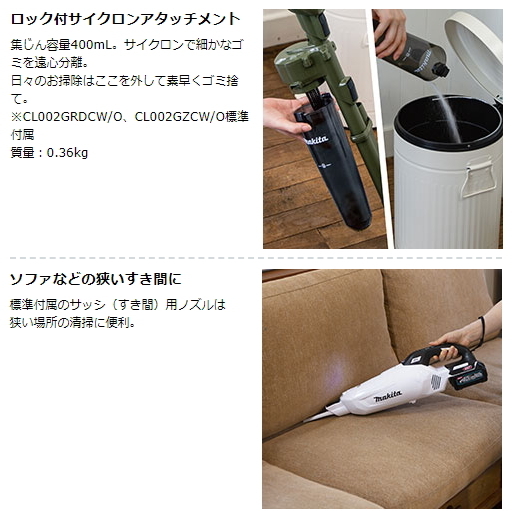 ロック付サイクロンアタッチメント

集じん容量400mL。サイクロンで細かなゴミを遠心分離。
日々のお掃除はここを外して素早くゴミ捨て。
※CL002GRDCW/O、CL002GZCW/O標準付属
質量：0.36kg

makita

ソファなどの狭いすき間に

標準付属のサッシ（すき間）用ノズルは狭い場所の清掃に便利。

makita