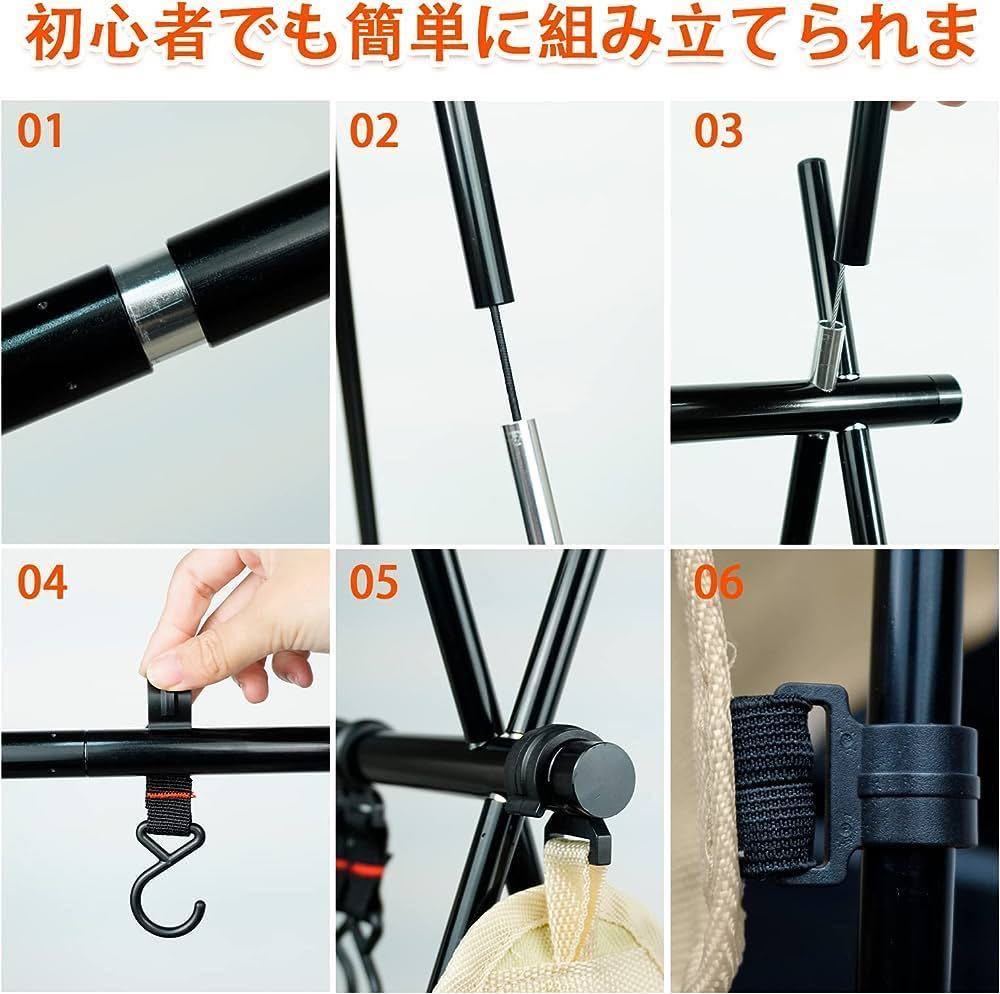 初心者でも簡単に組み立てられま

01

02

03

04

05

06