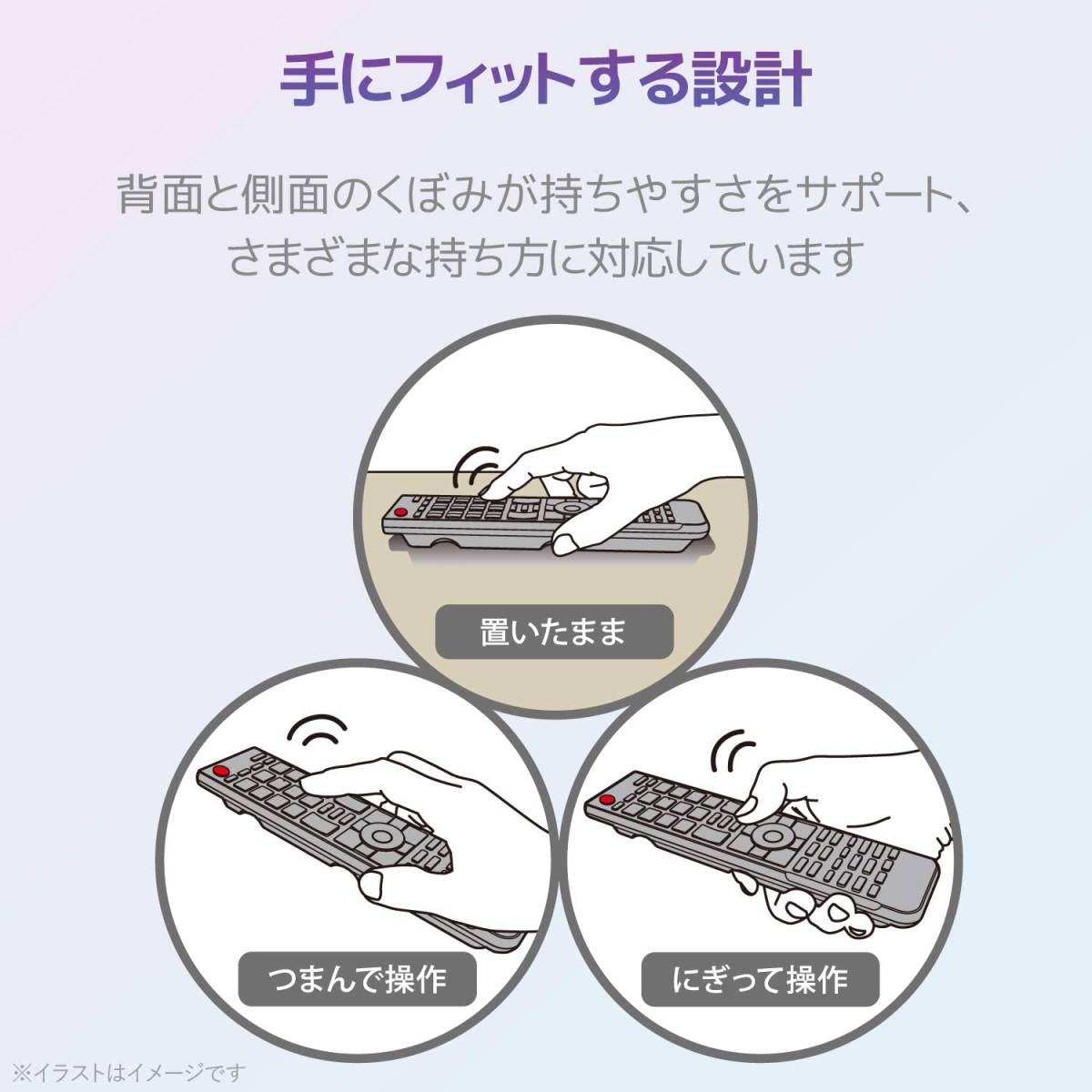 手にフィットする設計

背面と側面のくぼみが持ちやすさをサポート、さまざまな持ち方に対応しています

置いたまま

つまんで操作

にぎって操作

※イラストはイメージです