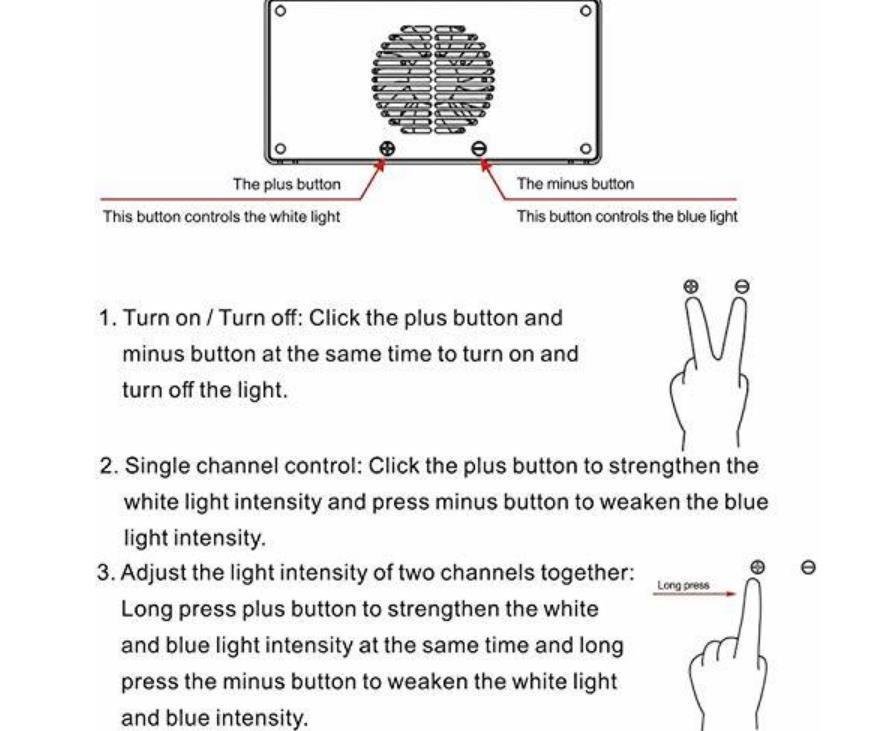 The plus button
This button controls the white light

The minus button
This button controls the blue light

1. Turn on / Turn off: Click the plus button and minus button at the same time to turn on and turn off the light.

2. Single channel control: Click the plus button to strengthen the white light intensity and press minus button to weaken the blue light intensity.

3. Adjust the light intensity of two channels together: Long press plus button to strengthen the white and blue light intensity at the same time and long press the minus button to weaken the white light and blue intensity.

Long press