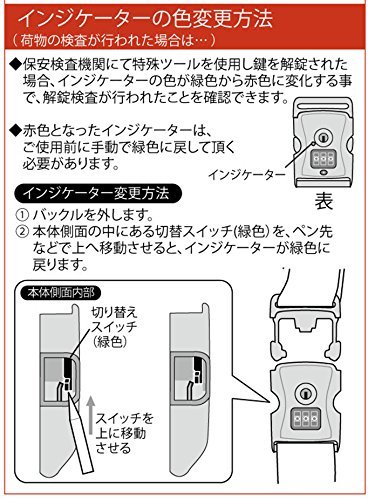 インジケーターの色変更方法
（荷物の検査が行われた場合は…）

◆保安検査機関にて特殊ツールを使用し鍵を解錠された場合、インジケーターの色が緑色から赤色に変化する事で、解錠検査が行われたことを確認できます。

◆赤色となったインジケーターは、ご使用前に手動で緑色に戻して頂く必要があります。

インジケーター

表

インジケーター変更方法
① バックルを外します。
② 本体側面の中にある切替スイッチ(緑色)を、ペン先などで上へ移動させると、インジケーターが緑色に戻ります。

本体側面内部

切り替えスイッチ（緑色）

スイッチを上に移動させる