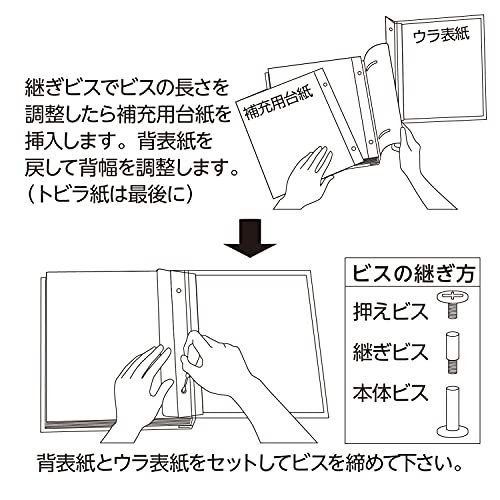 継ぎビスでビスの長さを調整したら補充用台紙を挿入します。背表紙を戻して背幅を調整します。（トビラ紙は最後に）

補充用台紙

ウラ表紙

ビスの継ぎ方

押えビス

継ぎビス

本体ビス

背表紙とウラ表紙をセットしてビスを締めて下さい。