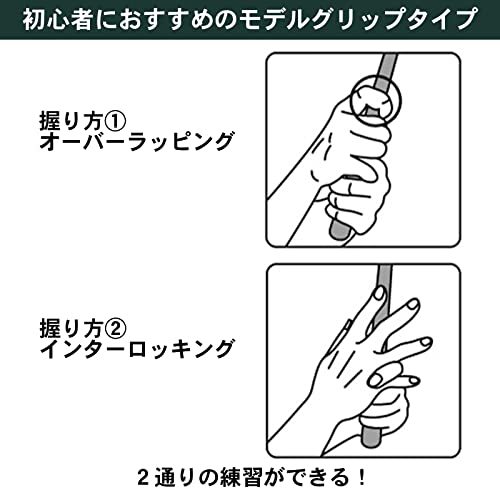 初心者におすすめのモデルグリップタイプ

握り方①
オーバーラッピング

握り方②
インターロッキング

２通りの練習ができる！