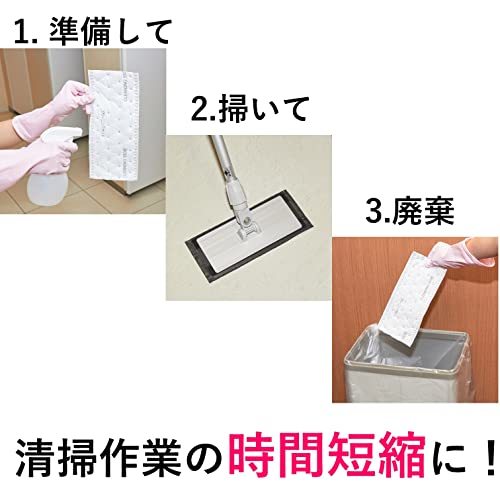 1. 準備して

2.掃いて

3.廃棄

清掃作業の時間短縮に！