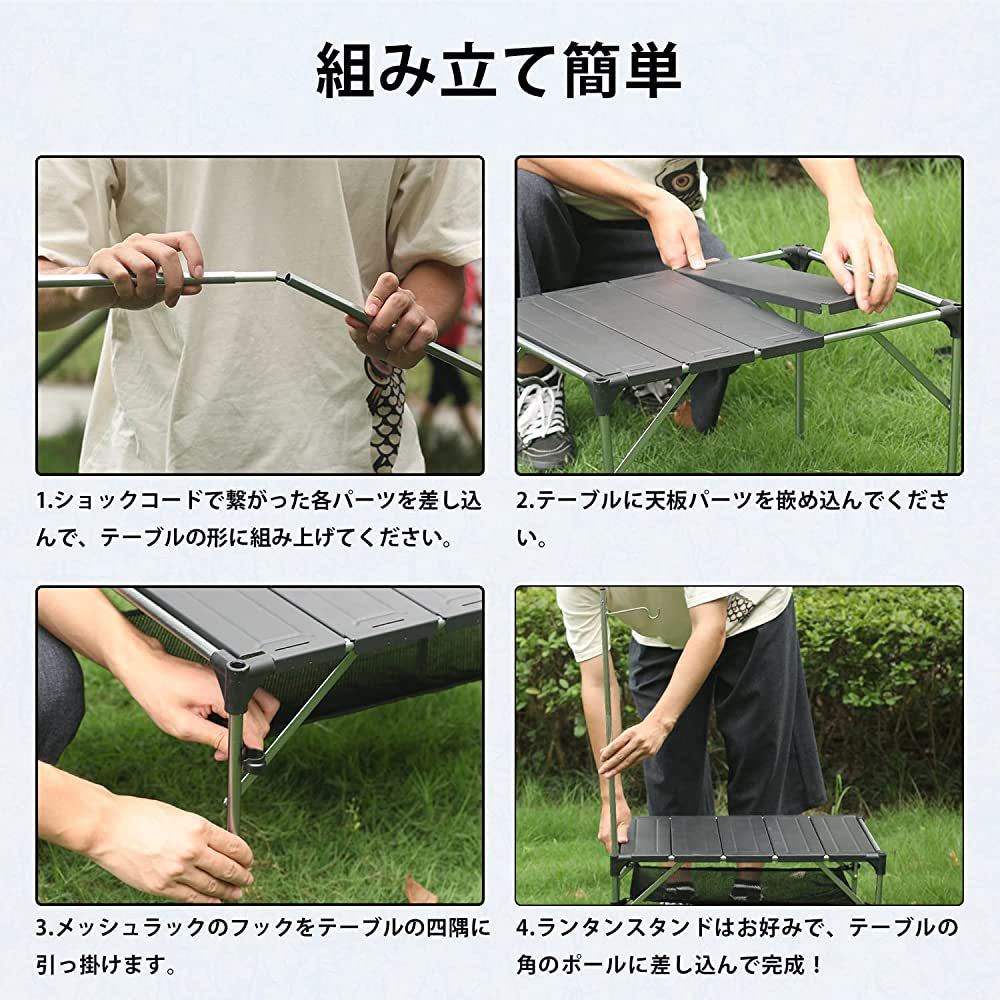 組み立て簡単

1.ショックコードで繋がった各パーツを差し込んで、テーブルの形に組み上げてください。

2.テーブルに天板パーツを嵌め込んでください。

3.メッシュラックのフックをテーブルの四隅に引っ掛けます。

4.ランタンスタンドはお好みで、テーブルの角のポールに差し込んで完成！