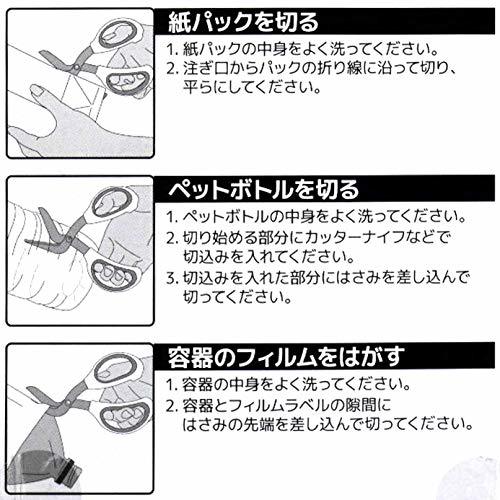 紙パックを切る

1. 紙パックの中身をよく洗ってください。
2. 注ぎ口からパックの折り線に沿って切り、平らにしてください。

ペットボトルを切る

1. ペットボトルの中身をよく洗ってください。
2. 切り始める部分にカッターナイフなどで切込みを入れてください。
3. 切込みを入れた部分にはさみを差し込んで切ってください。

容器のフィルムをはがす

1. 容器の中身をよく洗ってください。
2. 容器とフィルムラベルの隙間にはさみの先端を差し込んで切ってください。