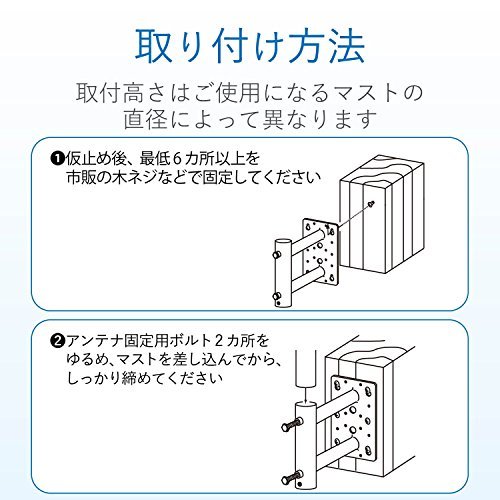 取り付け方法

取付高さはご使用になるマストの直径によって異なります

❶仮止め後、最低６カ所以上を市販の木ネジなどで固定してください

❷アンテナ固定用ボルト２カ所をゆるめ、マストを差し込んでから、しっかり締めてください