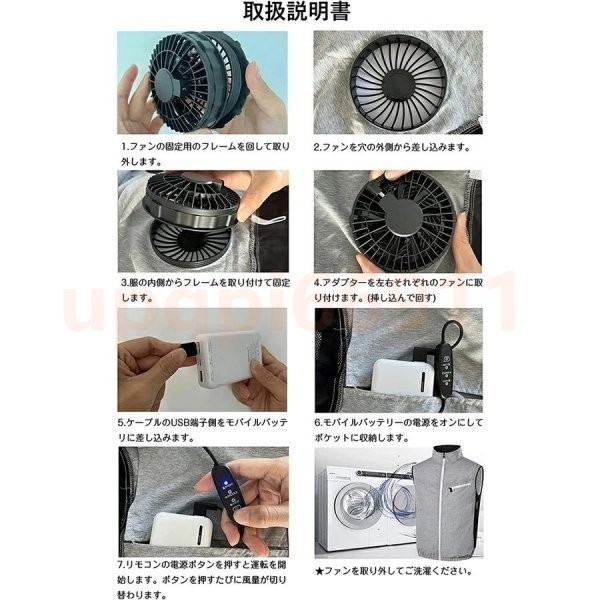 取扱説明書

1.ファンの固定用のフレームを回して取り外します。

2.ファンを穴の外側から差し込みます。

3.服の内側からフレームを取り付けて固定します。

4.アダプターを左右それぞれのファンに取り付けます。(挿し込んで回す)

5.ケーブルのUSB端子側をモバイルバッテリに差し込みます。

6.モバイルバッテリーの電源をオンにしてポケットに収納します。

7.リモコンの電源ボタンを押すと運転を開始します。ボタンを押すたびに風量が切り替わります。

★ファンを取り外してご洗濯ください。