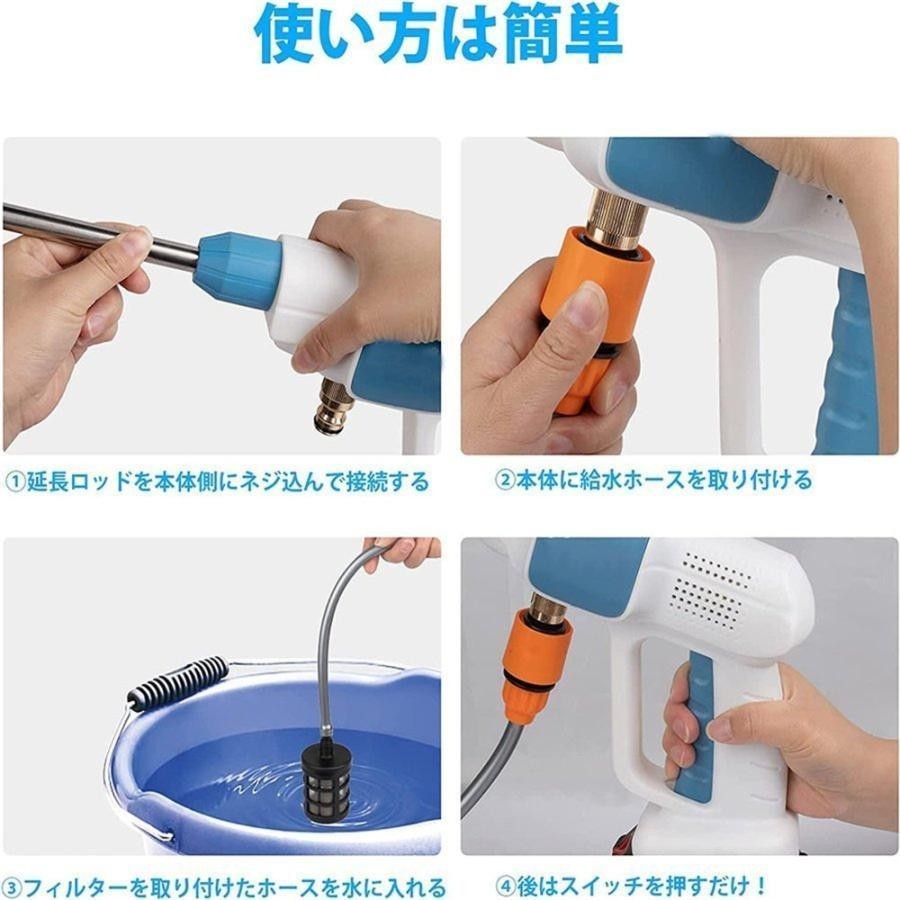 使い方は簡単

①延長ロッドを本体側にネジ込んで接続する

②本体に給水ホースを取り付ける

③フィルターを取り付けたホースを水に入れる

④後はスイッチを押すだけ！