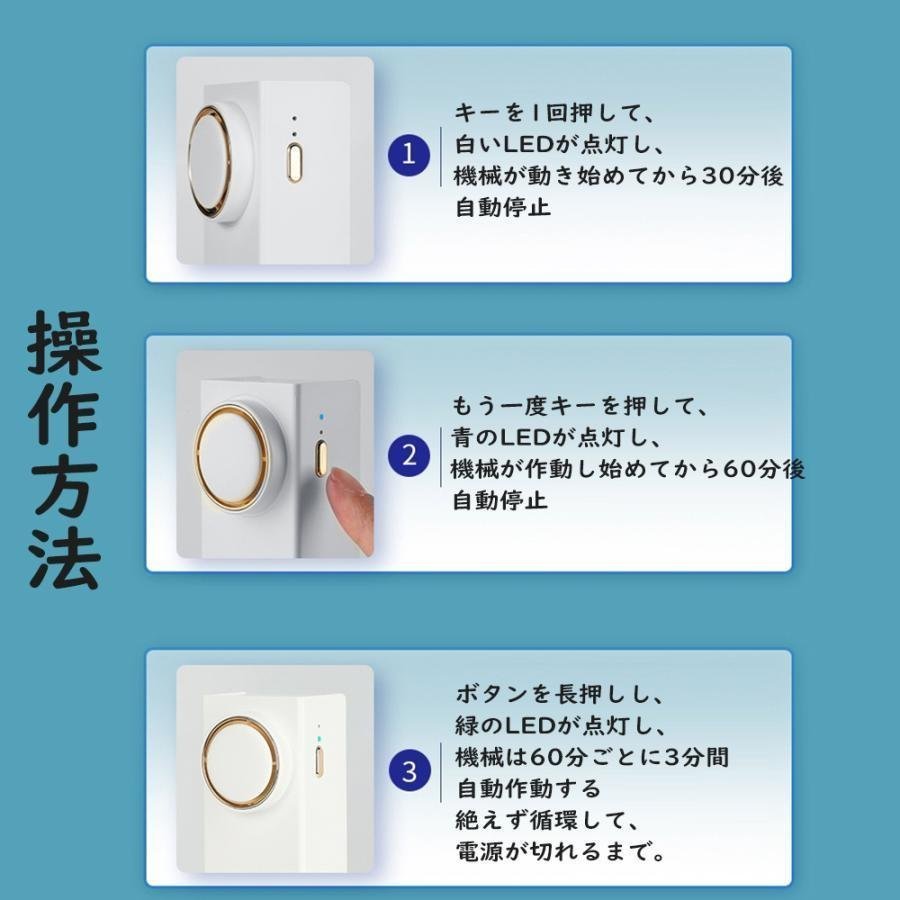 操作方法

1
キーを1回押して、
白いLEDが点灯し、
機械が動き始めてから30分後
自動停止

2
もう一度キーを押して、
青のLEDが点灯し、
機械が作動し始めてから60分後
自動停止

3
ボタンを長押しし、
緑のLEDが点灯し、
機械は60分ごとに3分間
自動作動する
絶えず循環して、
電源が切れるまで。