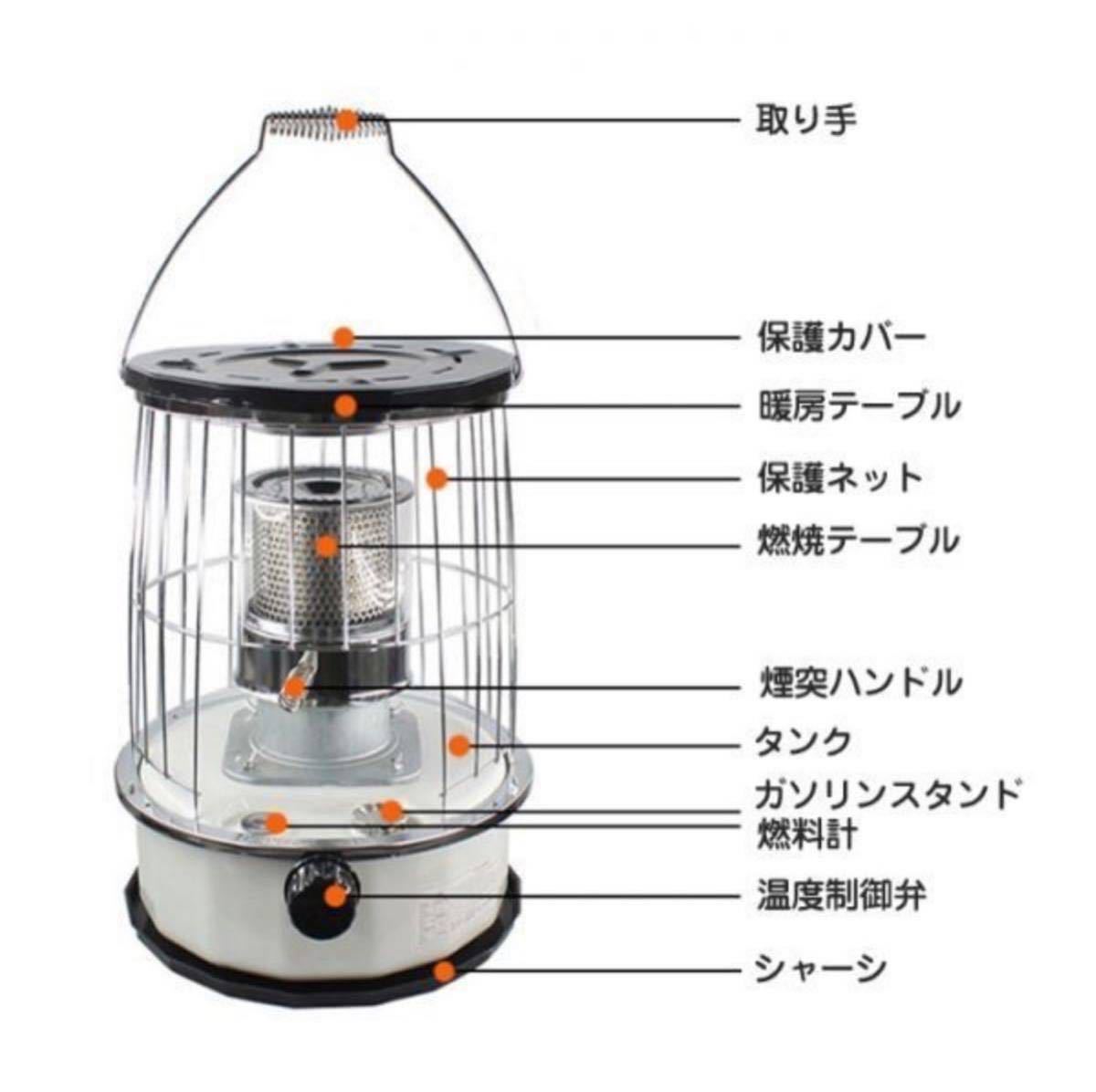 取り手

保護カバー

暖房テーブル

保護ネット

燃焼テーブル

煙突ハンドル

タンク

ガソリンスタンド

燃料計

温度制御弁

シャーシ