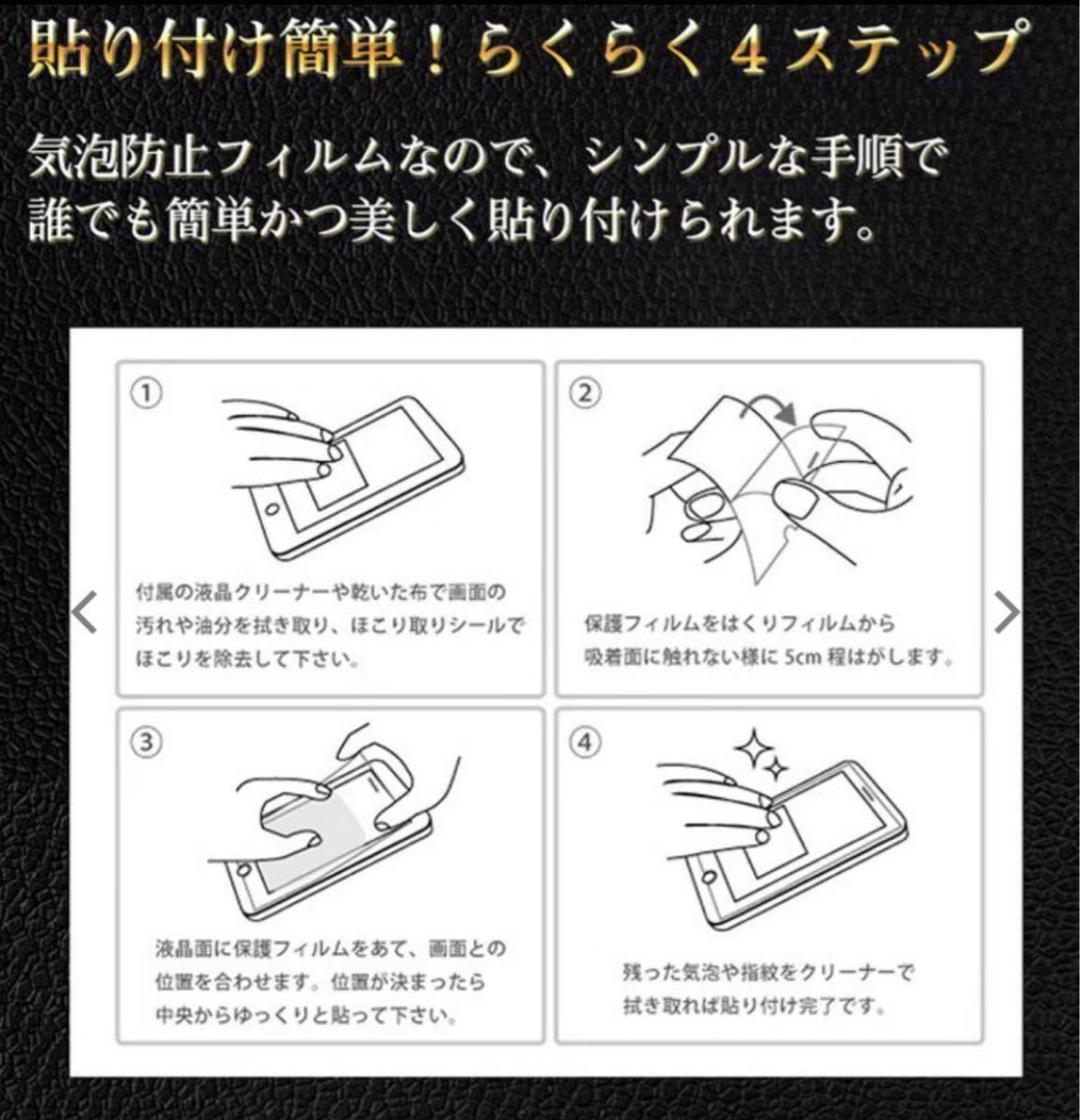 貼り付け簡単！らくらく４ステップ

気泡防止フィルムなので、シンプルな手順で誰でも簡単かつ美しく貼り付けられます。

①
付属の液晶クリーナーや乾いた布で画面の汚れや油分を拭き取り、ほこり取りシールでほこりを除去して下さい。

②
保護フィルムをはくりフィルムから吸着面に触れない様に 5cm 程はがします。

③
液晶面に保護フィルムをあて、画面との位置を合わせます。位置が決まったら中央からゆっくりと貼って下さい。

④
残った気泡や指紋をクリーナーで拭き取れば貼り付け完了です。