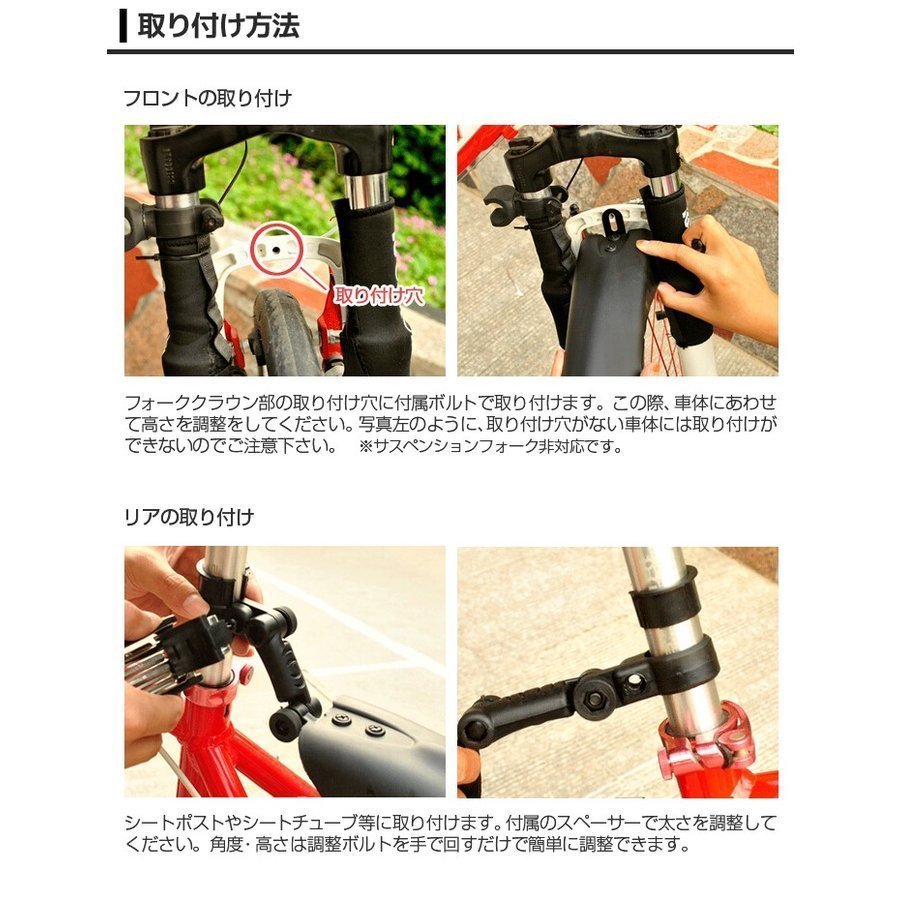 取り付け方法

フロントの取り付け

取り付け穴

フォーククラウン部の取り付け穴に付属ボルトで取り付けます。この際、車体にあわせて高さを調整をしてください。写真左のように、取り付け穴がない車体には取り付けができないのでご注意下さい。　※サスペンションフォーク非対応です。

リアの取り付け

シートポストやシートチューブ等に取り付けます。付属のスペーサーで太さを調整してください。角度･高さは調整ボルトを手で回すだけで簡単に調整できます。