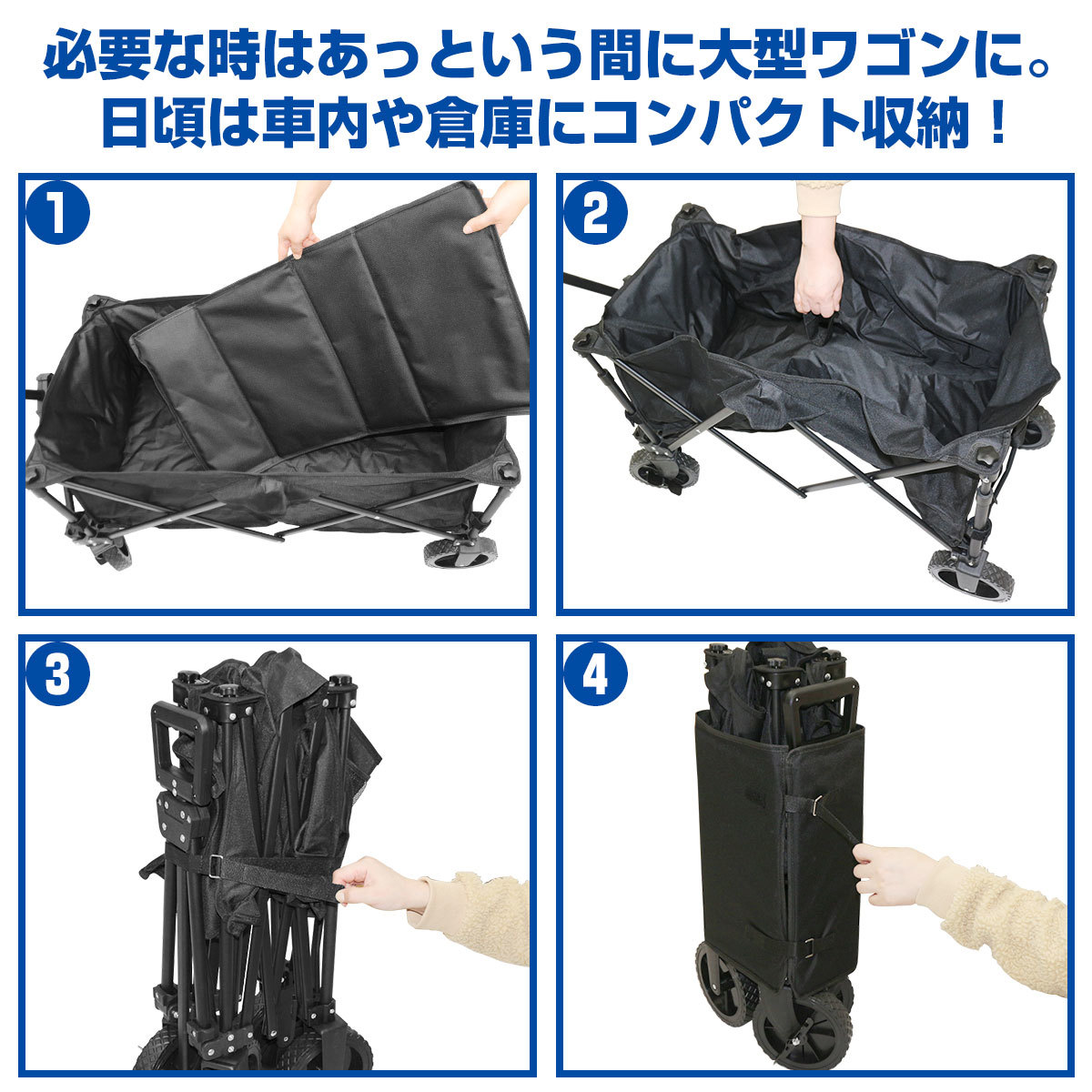 必要な時はあっという間に大型ワゴンに。
日頃は車内や倉庫にコンパクト収納！

1

2

3

4