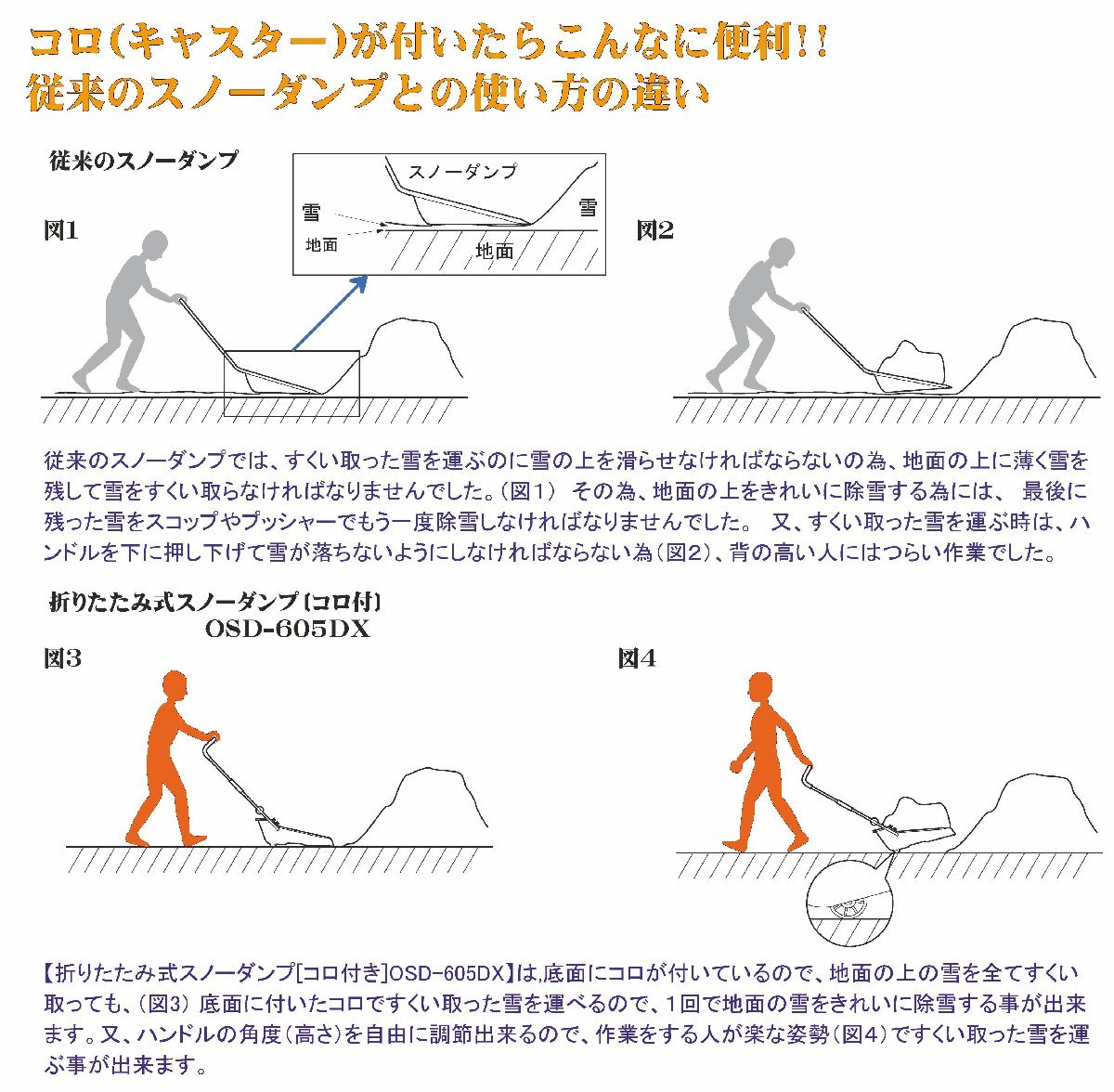 コロ(キャスター)が付いたらこんなに便利!!
従来のスノーダンプとの使い方の違い

従来のスノーダンプ

図1

スノーダンプ
雪
雪
地面
地面

図2

従来のスノーダンプでは、すくい取った雪を運ぶのに雪の上を滑らせなければならないの為、地面の上に薄く雪を残して雪をすくい取らなければなりませんでした。(図1) その為、地面の上をきれいに除雪する為には、 最後に残った雪をスコップやプッシャーでもう一度除雪しなければなりませんでした。 又、すくい取った雪を運ぶ時は、ハンドルを下に押し下げて雪が落ちないようにしなければならない為(図2)、背の高い人にはつらい作業でした。

折りたたみ式スノーダンプ〔コロ付〕
OSD-605DX

図3

図4

【折りたたみ式スノーダンプ[コロ付き]OSD-605DX】は,底面にコロが付いているので、地面の上の雪を全てすくい取っても、(図3) 底面に付いたコロですくい取った雪を運べるので、1回で地面の雪をきれいに除雪する事が出来ます。又、ハンドルの角度(高さ)を自由に調節出来るので、作業をする人が楽な姿勢(図4)ですくい取った雪を運ぶ事が出来ます。