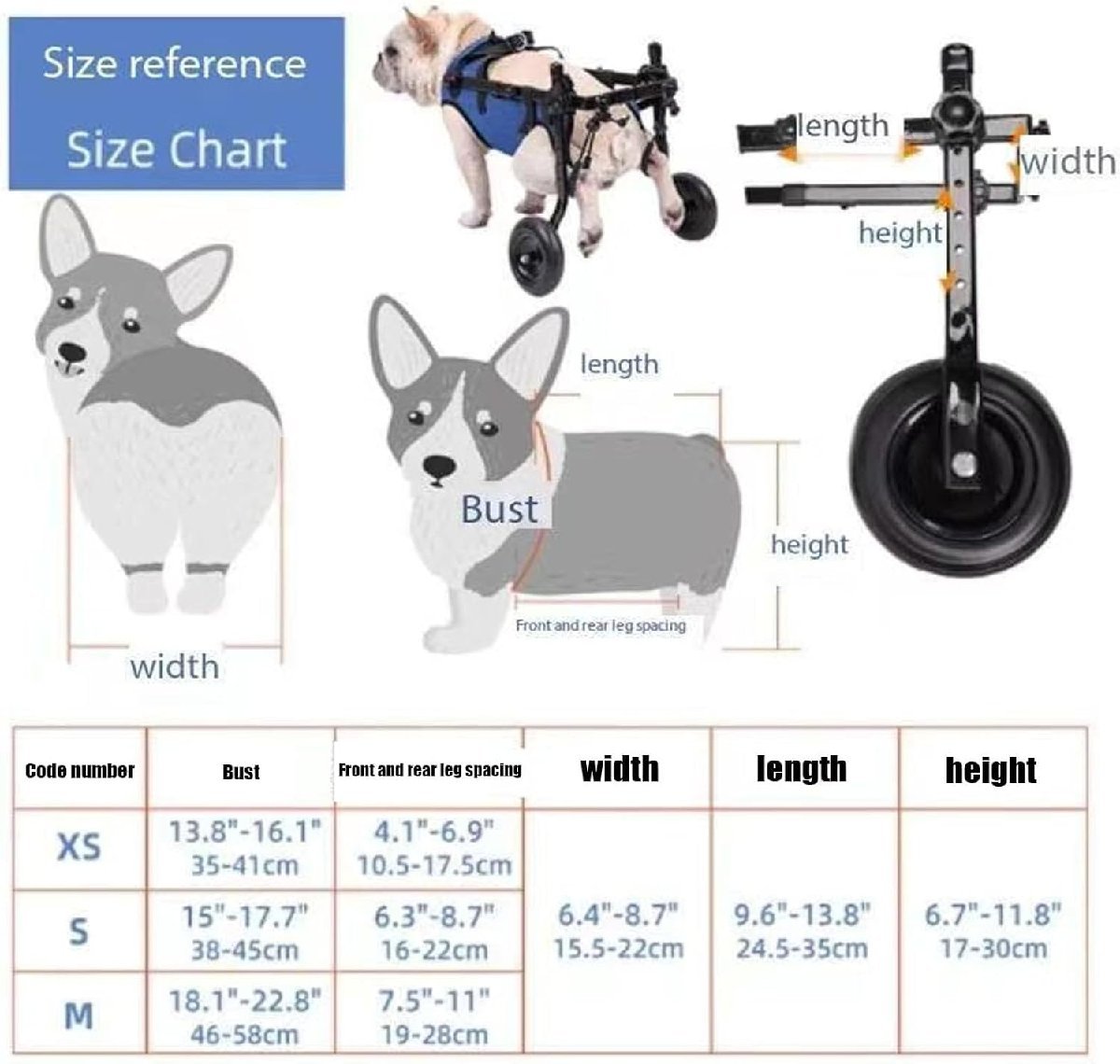 Size reference
Size Chart

length
width
height

length
Bust
height
Front and rear leg spacing
width

| Code number | Bust | Front and rear leg spacing | width | length | height |
|---|---|---|---|---|---|
| XS | 13.8"-16.1" 35-41cm | 4.1"-6.9" 10.5-17.5cm | 6.4"-8.7" 15.5-22cm | 9.6"-13.8" 24.5-35cm | 6.7"-11.8" 17-30cm |
| S | 15"-17.7" 38-45cm | 6.3"-8.7" 16-22cm | | | |
| M | 18.1"-22.8" 46-58cm | 7.5"-11" 19-28cm | | | |