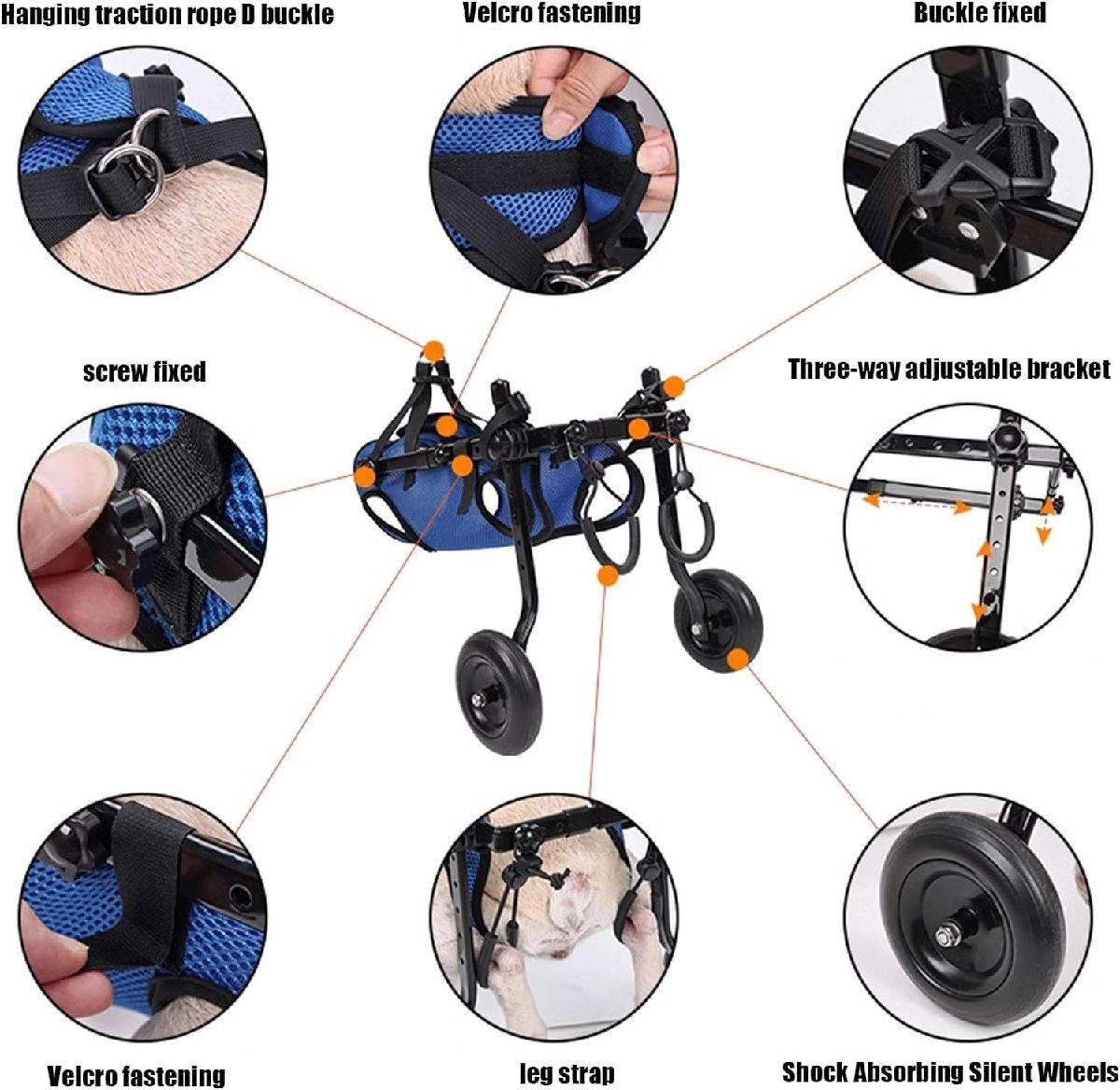 Hanging traction rope D buckle

Velcro fastening

Buckle fixed

screw fixed

Three-way adjustable bracket

Velcro fastening

leg strap

Shock Absorbing Silent Wheels