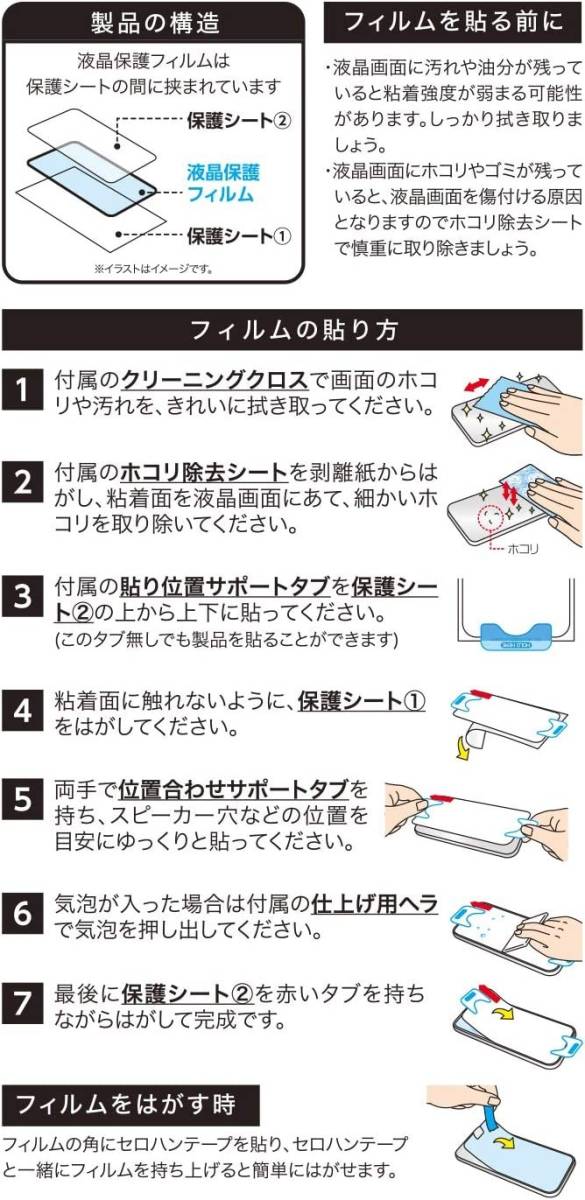 製品の構造

液晶保護フィルムは保護シートの間に挟まれています

保護シート②

液晶保護フィルム

保護シート①

※イラストはイメージです。

フィルムを貼る前に

・液晶画面に汚れや油分が残っていると粘着強度が弱まる可能性があります。しっかり拭き取りましょう。

・液晶画面にホコリやゴミが残っていると、液晶画面を傷付ける原因となりますのでホコリ除去シートで慎重に取り除きましょう。

フィルムの貼り方

1 付属のクリーニングクロスで画面のホコリや汚れを、きれいに拭き取ってください。

2 付属のホコリ除去シートを剥離紙からはがし、粘着面を液晶画面にあて、細かいホコリを取り除いてください。

ホコリ

3 付属の貼り位置サポートタブを保護シート②の上から上下に貼ってください。
(このタブ無しでも製品を貼ることができます)

4 粘着面に触れないように、保護シート①をはがしてください。

5 両手で位置合わせサポートタブを持ち、スピーカー穴などの位置を目安にゆっくりと貼ってください。

6 気泡が入った場合は付属の仕上げ用ヘラで気泡を押し出してください。

7 最後に保護シート②を赤いタブを持ちながらはがして完成です。

フィルムをはがす時

フィルムの角にセロハンテープを貼り、セロハンテープと一緒にフィルムを持ち上げると簡単にはがせます。