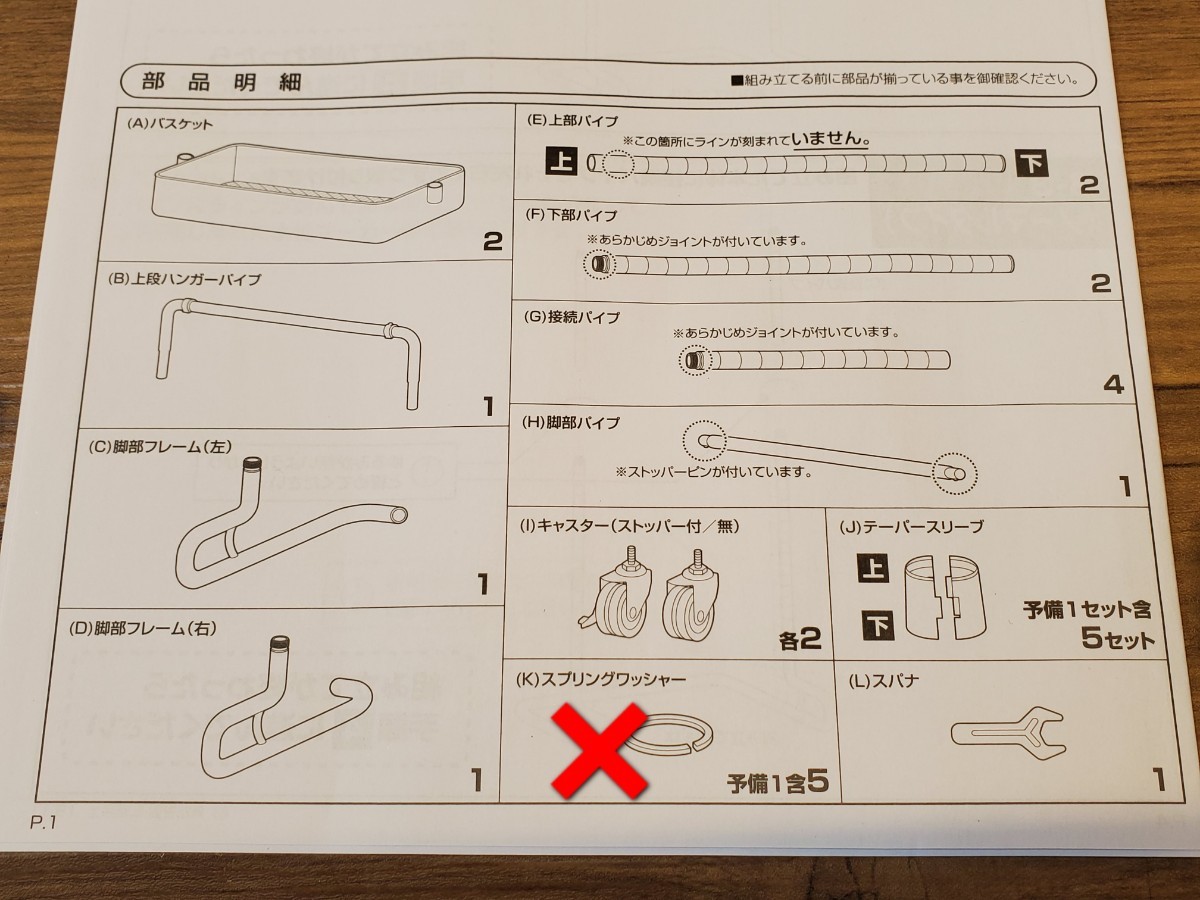 部品明細

■組み立てる前に部品が揃っている事を御確認ください。

(A)バスケット
2

(B)上段ハンガーパイプ
1

(C)脚部フレーム(左)
1

(D)脚部フレーム(右)
1

(E)上部パイプ
※この箇所にラインが刻まれていません。
上
下
2

(F)下部パイプ
※あらかじめジョイントが付いています。
2

(G)接続パイプ
※あらかじめジョイントが付いています。
4

(H)脚部パイプ
※ストッパーピンが付いています。
1

(I)キャスター(ストッパー付/無)
各2

(J)テーパースリーブ
上
下
予備1セット含
5セット

(K)スプリングワッシャー
予備1含5

(L)スパナ
1

P.1