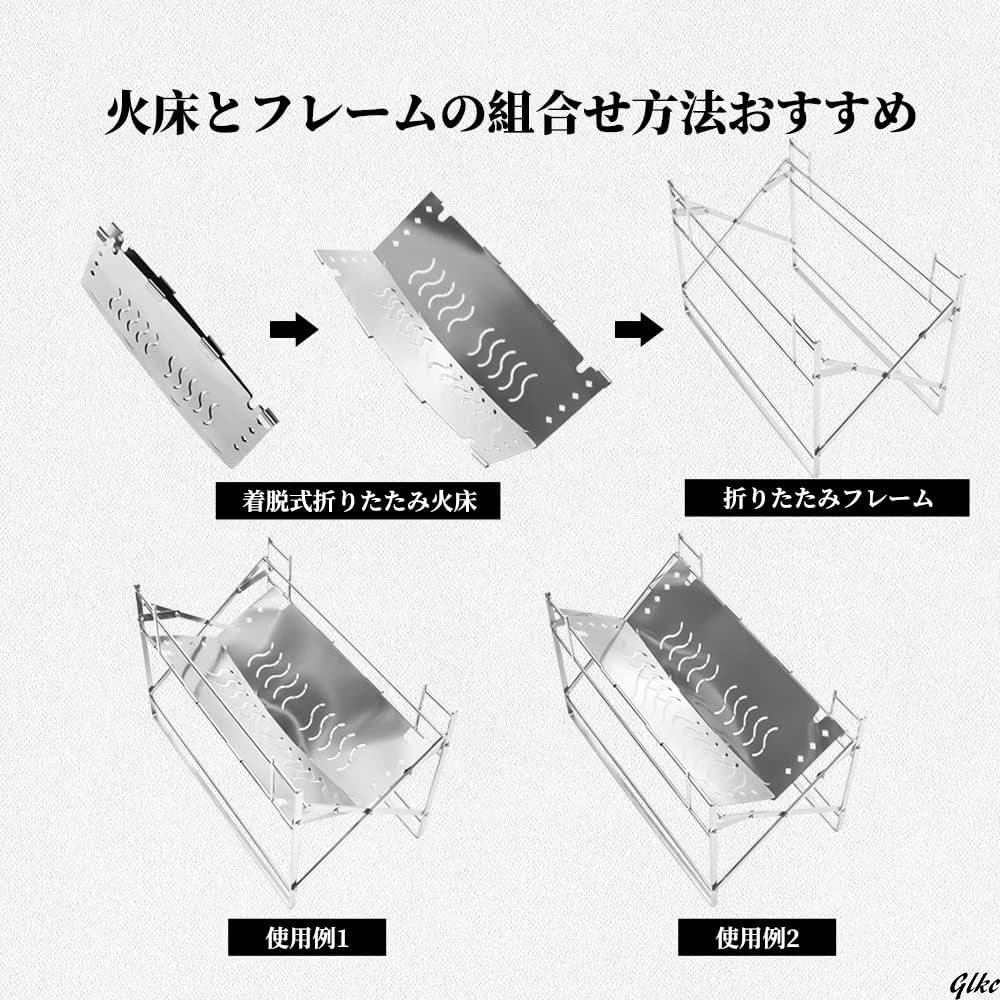 火床とフレームの組合せ方法おすすめ

着脱式折りたたみ火床

折りたたみフレーム

使用例1

使用例2

Glkc