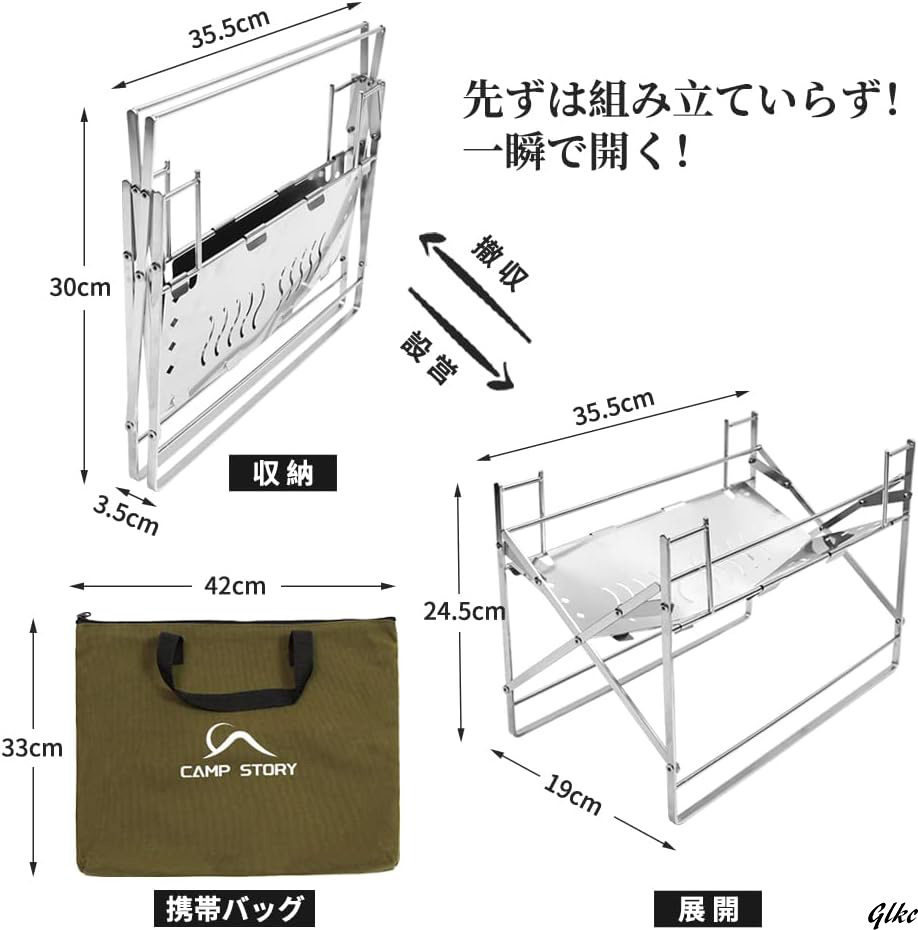 35.5cm

先ずは組み立ていらず!
一瞬で開く!

30cm

撤収

設営

収納

3.5cm

35.5cm

42cm

24.5cm

33cm

CAMP STORY

19cm

携帯バッグ

展開

Glkc