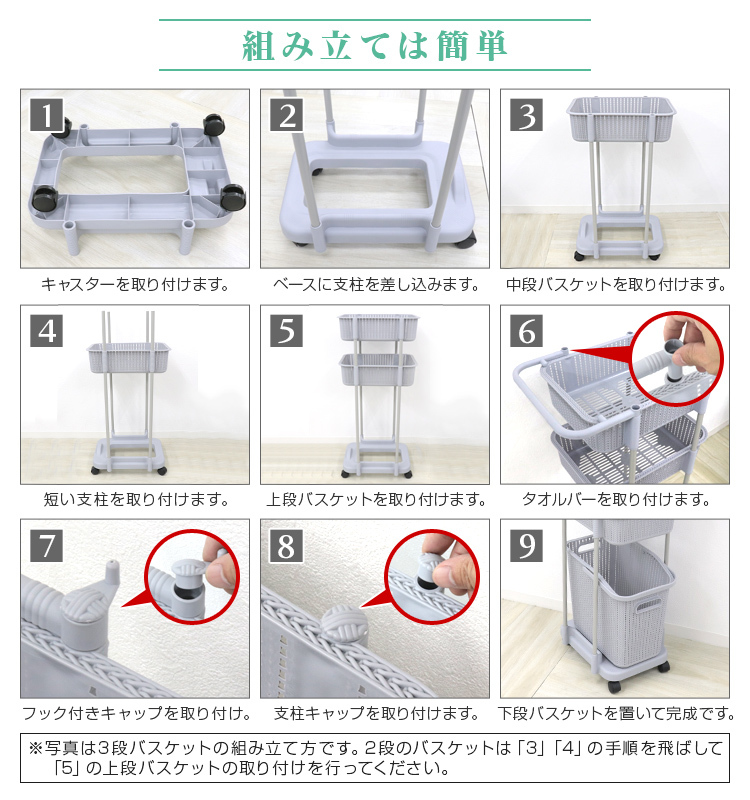 組み立ては簡単

1
キャスターを取り付けます。

2
ベースに支柱を差し込みます。

3
中段バスケットを取り付けます。

4
短い支柱を取り付けます。

5
上段バスケットを取り付けます。

6
タオルバーを取り付けます。

7
フック付きキャップを取り付け。

8
支柱キャップを取り付けます。

9
下段バスケットを置いて完成です。

※写真は3段バスケットの組み立て方です。2段のバスケットは「3」「4」の手順を飛ばして「5」の上段バスケットの取り付けを行ってください。