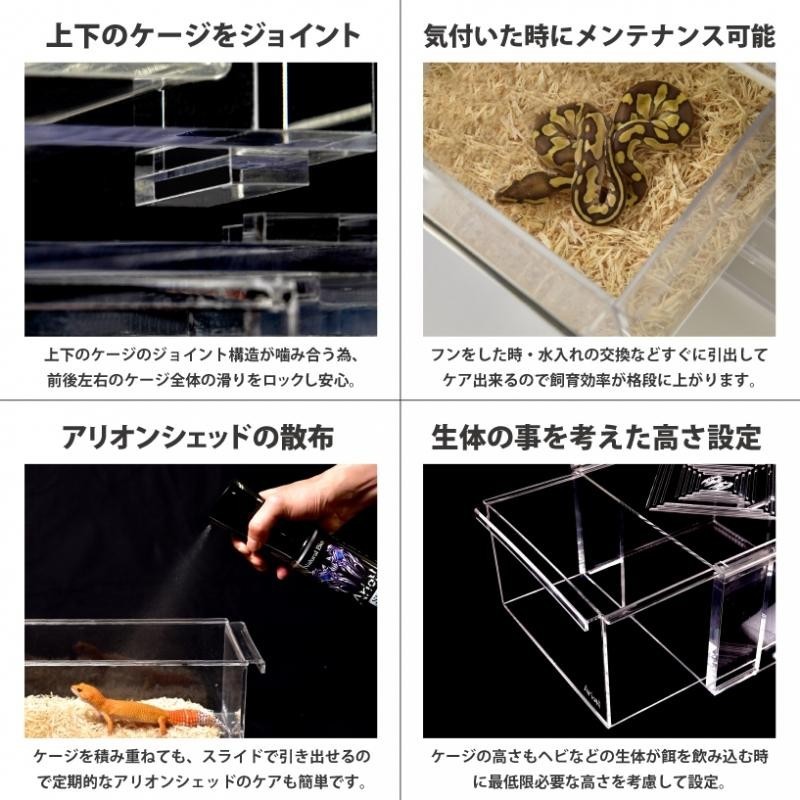 上下のケージをジョイント

上下のケージのジョイント構造が噛み合う為、前後左右のケージ全体の滑りをロックし安心。

気付いた時にメンテナンス可能

フンをした時・水入れの交換などすぐに引出してケア出来るので飼育効率が格段に上がります。

アリオンシェッドの散布

ケージを積み重ねても、スライドで引き出せるので定期的なアリオンシェッドのケアも簡単です。

生体の事を考えた高さ設定

ケージの高さもヘビなどの生体が餌を飲み込む時に最低限必要な高さを考慮して設定。