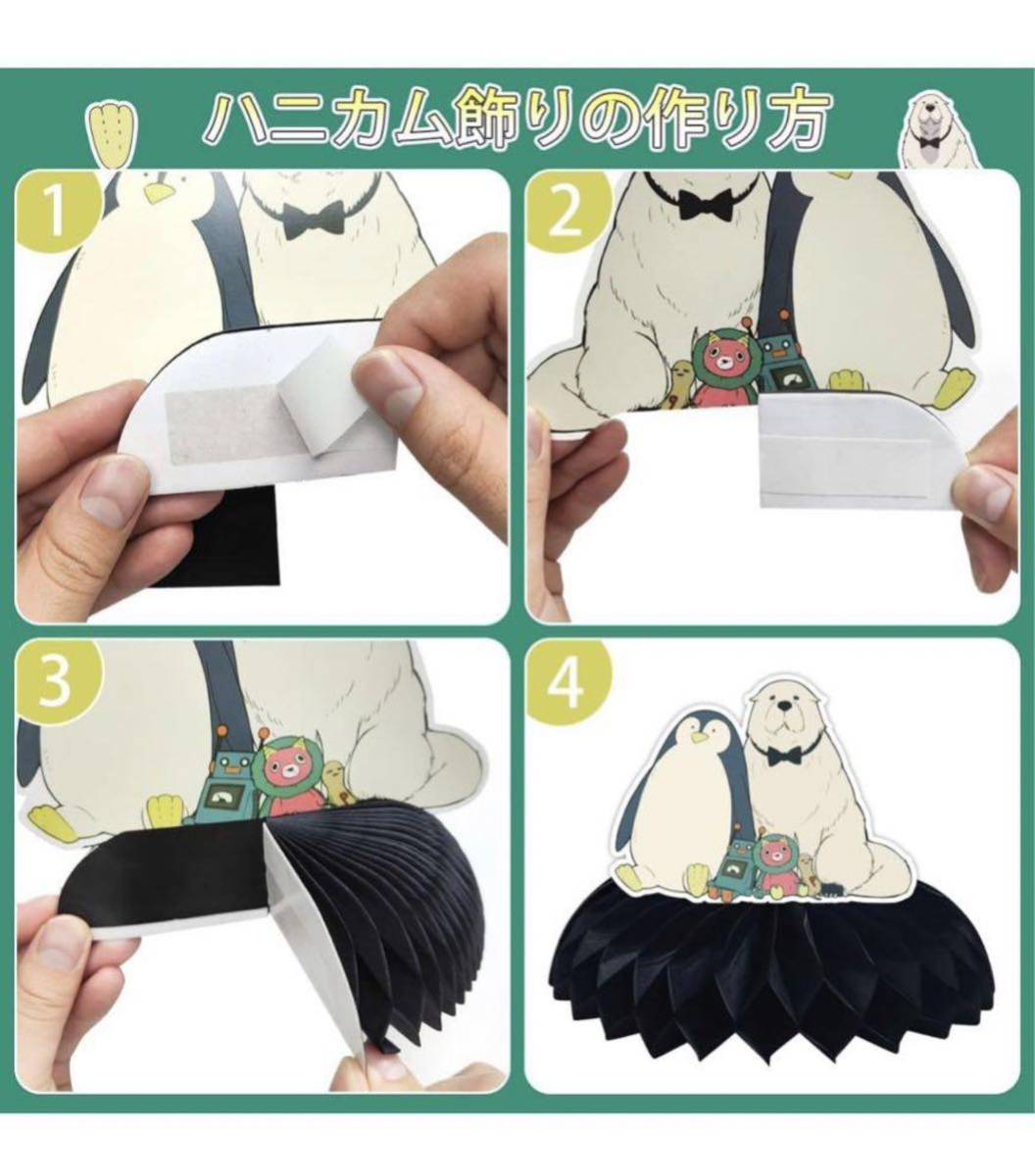 ハニカム飾りの作り方

1

2

3

4