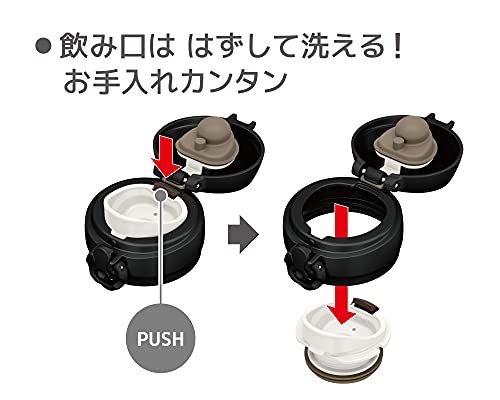 ●飲み口は はずして洗える！
お手入れカンタン

PUSH