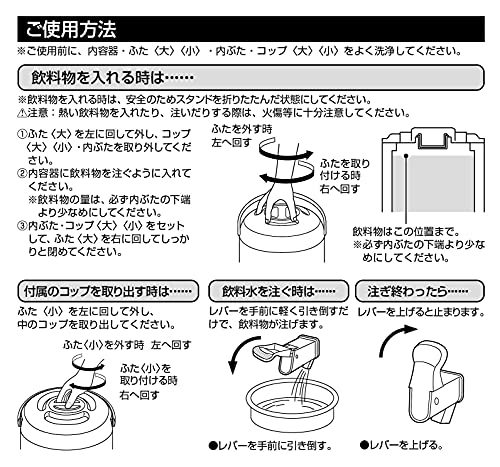 ご使用方法

※ご使用前に、内容器・ふた〈大〉〈小〉・内ぶた・コップ〈大〉〈小〉をよく洗浄してください。

飲料物を入れる時は……

※飲料物を入れる時は、安全のためスタンドを折りたたんだ状態にしてください。
⚠注意：熱い飲料物を入れたり、注いだりする際は、火傷等に十分注意してください。

①ふた〈大〉を左に回して外し、コップ〈大〉〈小〉・内ぶたを取り外してください。
②内容器に飲料物を注ぐように入れてください。
※飲料物の量は、必ず内ぶたの下端より少なめにしてください。
③内ぶた・コップ〈大〉〈小〉をセットして、ふた〈大〉を右に回してしっかりと閉めてください。

ふたを外す時 左へ回す

ふたを取り付ける時 右へ回す

飲料物はこの位置まで。
※必ず内ぶたの下端より少なめにしてください。

付属のコップを取り出す時は……

ふた〈小〉を左に回して外し、中のコップを取り出してください。

ふた〈小〉を外す時 左へ回す

ふた〈小〉を取り付ける時 右へ回す

飲料水を注ぐ時は……

レバーを手前に軽く引き倒すだけで、飲料物が注げます。

●レバーを手前に引き倒す。

注ぎ終わったら……

レバーを上げると止まります。

●レバーを上げる。