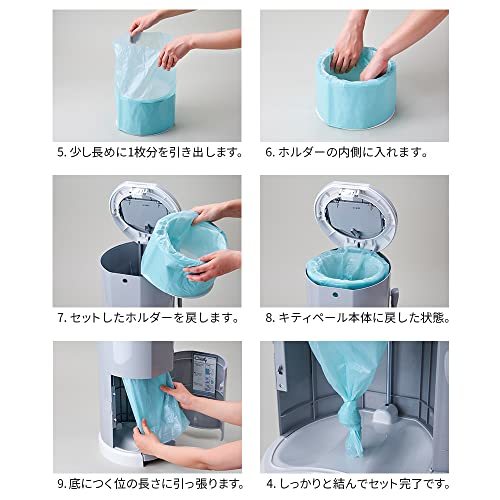 5. 少し長めに1枚分を引き出します。

6. ホルダーの内側に入れます。

7. セットしたホルダーを戻します。

8. キティペール本体に戻した状態。

9. 底につく位の長さに引っ張ります。

4. しっかりと結んでセット完了です。