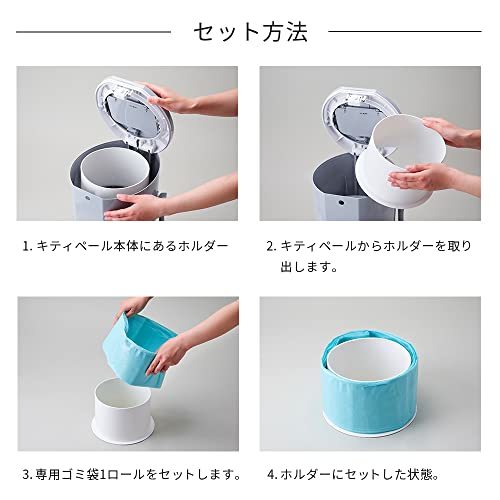 セット方法

1. キティペール本体にあるホルダー

2. キティペールからホルダーを取り出します。

3. 専用ゴミ袋1ロールをセットします。

4. ホルダーにセットした状態。