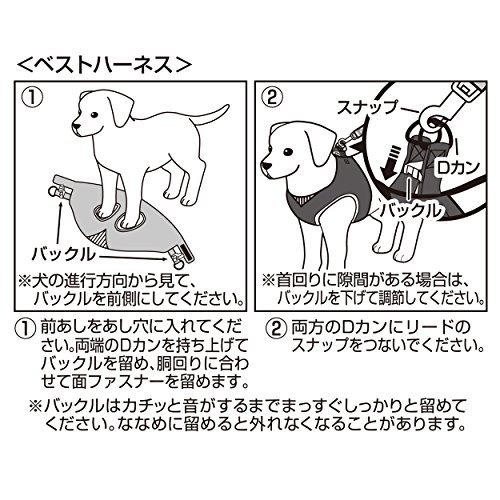 ＜ベストハーネス＞

①

バックル

※犬の進行方向から見て、バックルを前側にしてください。

②

スナップ

Dカン

バックル

※首回りに隙間がある場合は、バックルを下げて調節してください。

① 前あしをあし穴に入れてください。両端のDカンを持ち上げてバックルを留め、胴回りに合わせて面ファスナーを留めます。

② 両方のDカンにリードのスナップをつないでください。

※バックルはカチッと音がするまでまっすぐしっかりと留めてください。ななめに留めると外れなくなることがあります。