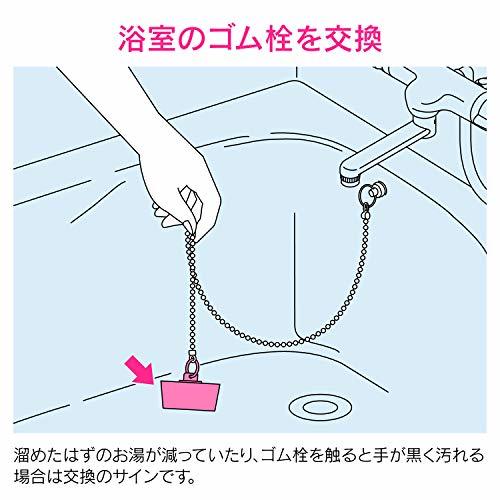 浴室のゴム栓を交換

溜めたはずのお湯が減っていたり、ゴム栓を触ると手が黒く汚れる場合は交換のサインです。